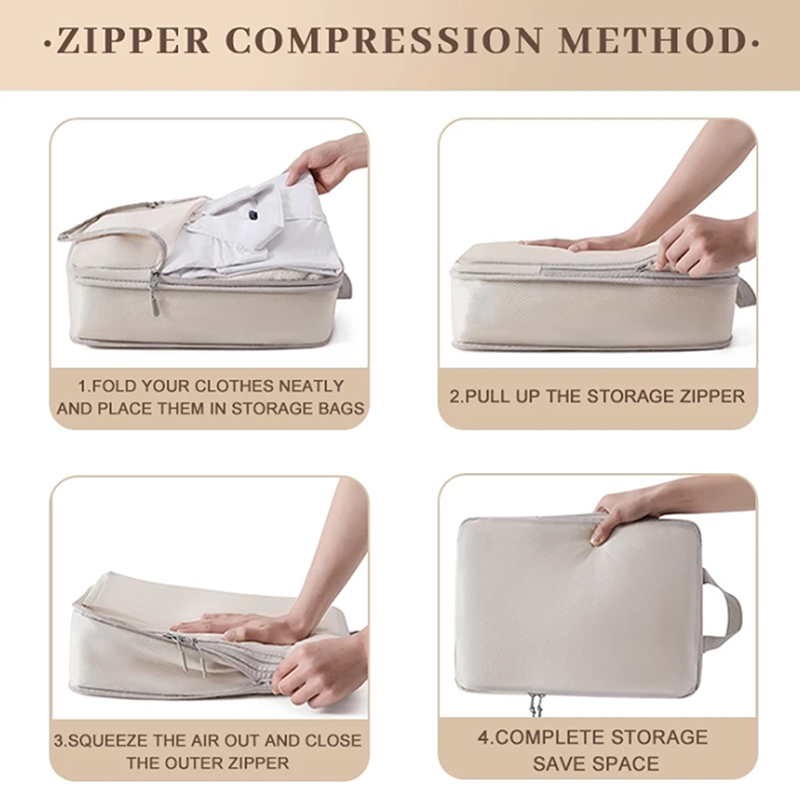 ·ZIPPER COMPRESSION METHOD·

1.FOLD YOUR CLOTHES NEATLY AND PLACE THEM IN STORAGE BAGS

2.PULL UP THE STORAGE ZIPPER

3.SQUEEZE THE AIR OUT AND CLOSE THE OUTER ZIPPER

4.COMPLETE STORAGE SAVE SPACE