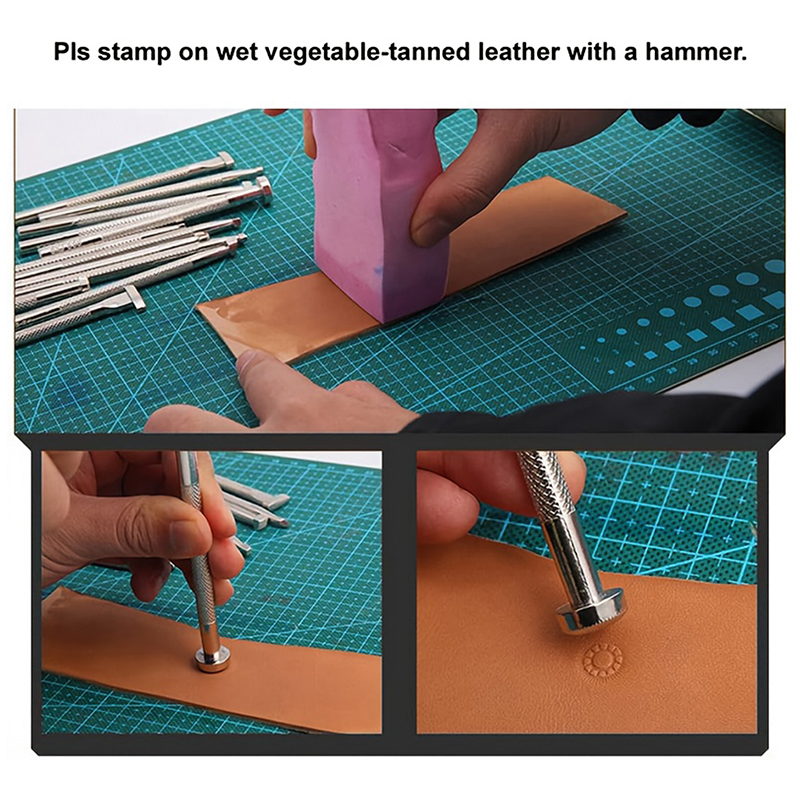 Pls stamp on wet vegetable-tanned leather with a hammer.