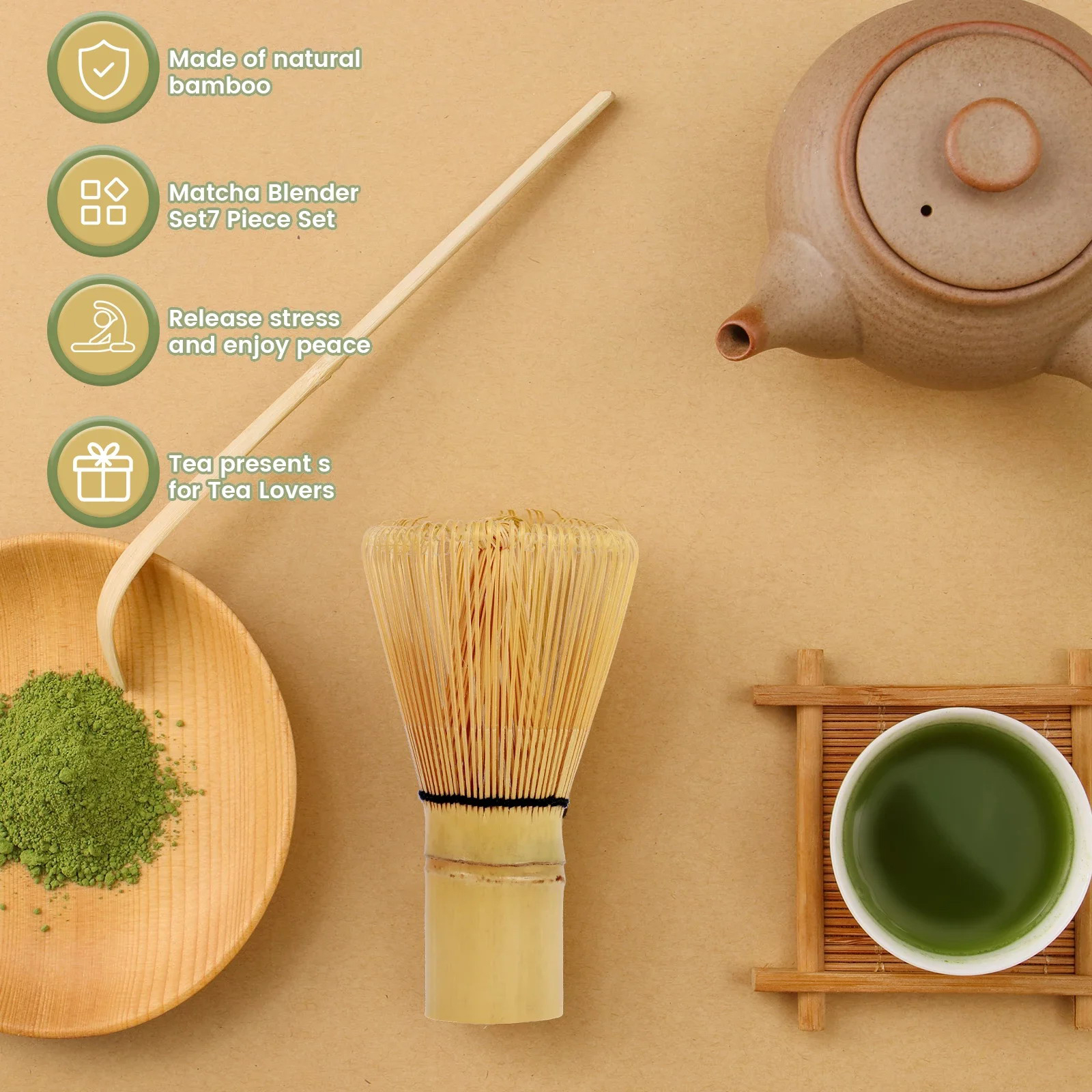 Made of natural bamboo

Matcha Blender Set7 Piece Set

Release stress and enjoy peace

Tea present s for Tea Lovers