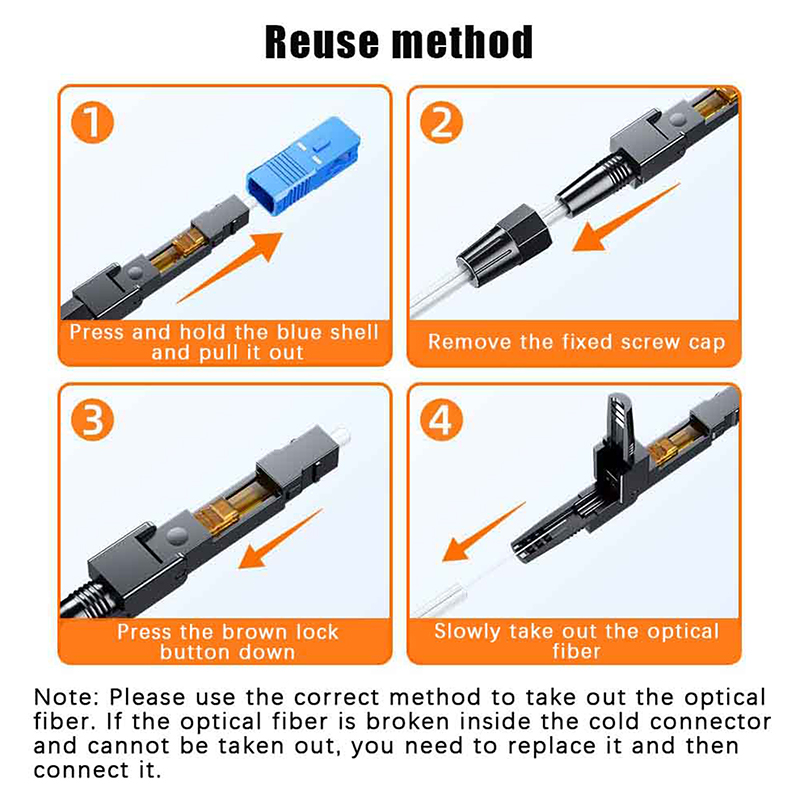 Reuse method

1
Press and hold the blue shell and pull it out

2
Remove the fixed screw cap

3
Press the brown lock button down

4
Slowly take out the optical fiber

Note: Please use the correct method to take out the optical fiber. If the optical fiber is broken inside the cold connector and cannot be taken out, you need to replace it and then connect it.