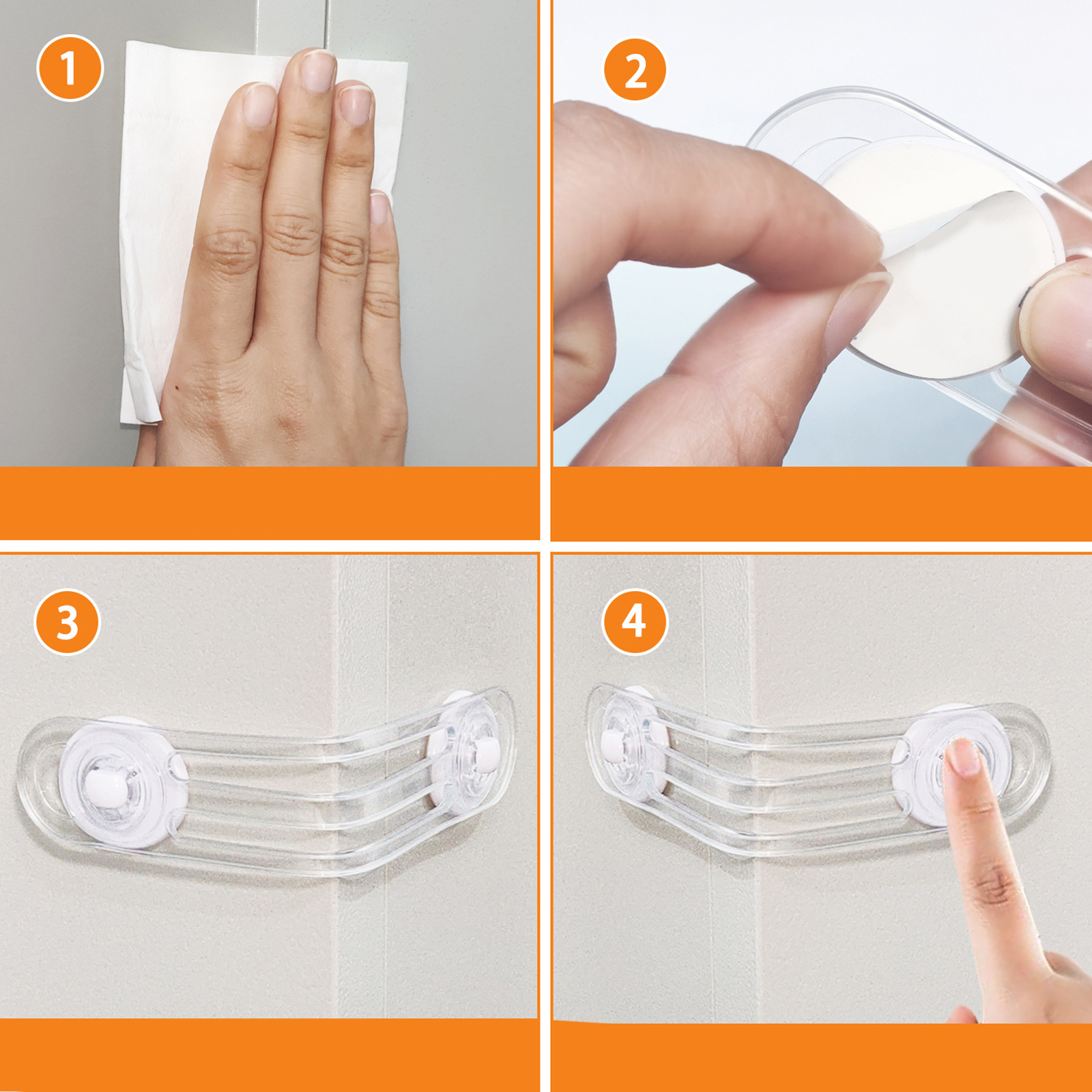 1

2

3

4