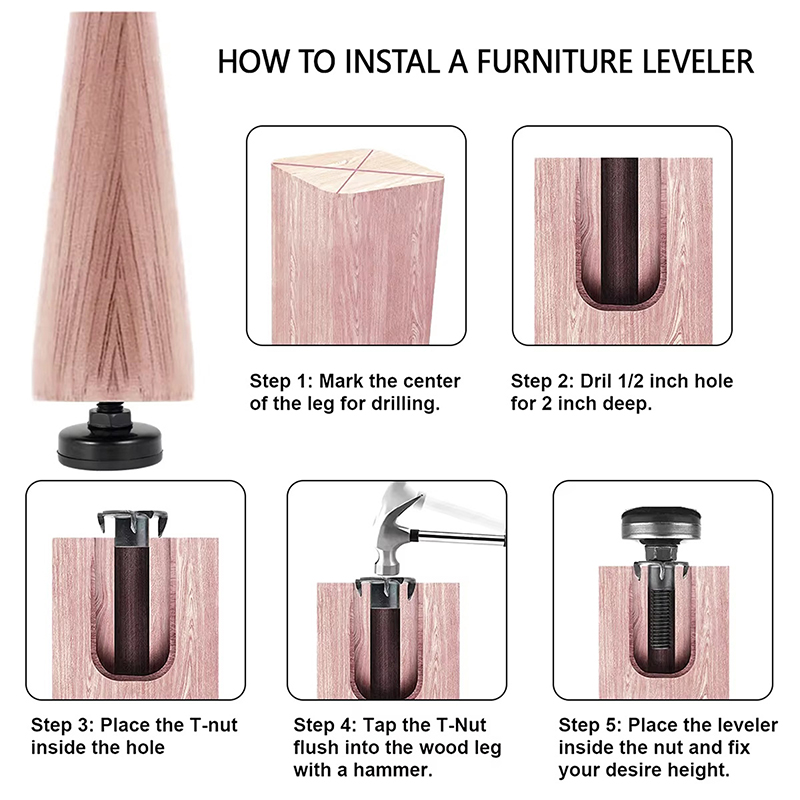 HOW TO INSTAL A FURNITURE LEVELER

Step 1: Mark the center of the leg for drilling.

Step 2: Dril 1/2 inch hole for 2 inch deep.

Step 3: Place the T-nut inside the hole

Step 4: Tap the T-Nut flush into the wood leg with a hammer.

Step 5: Place the leveler inside the nut and fix your desire height.