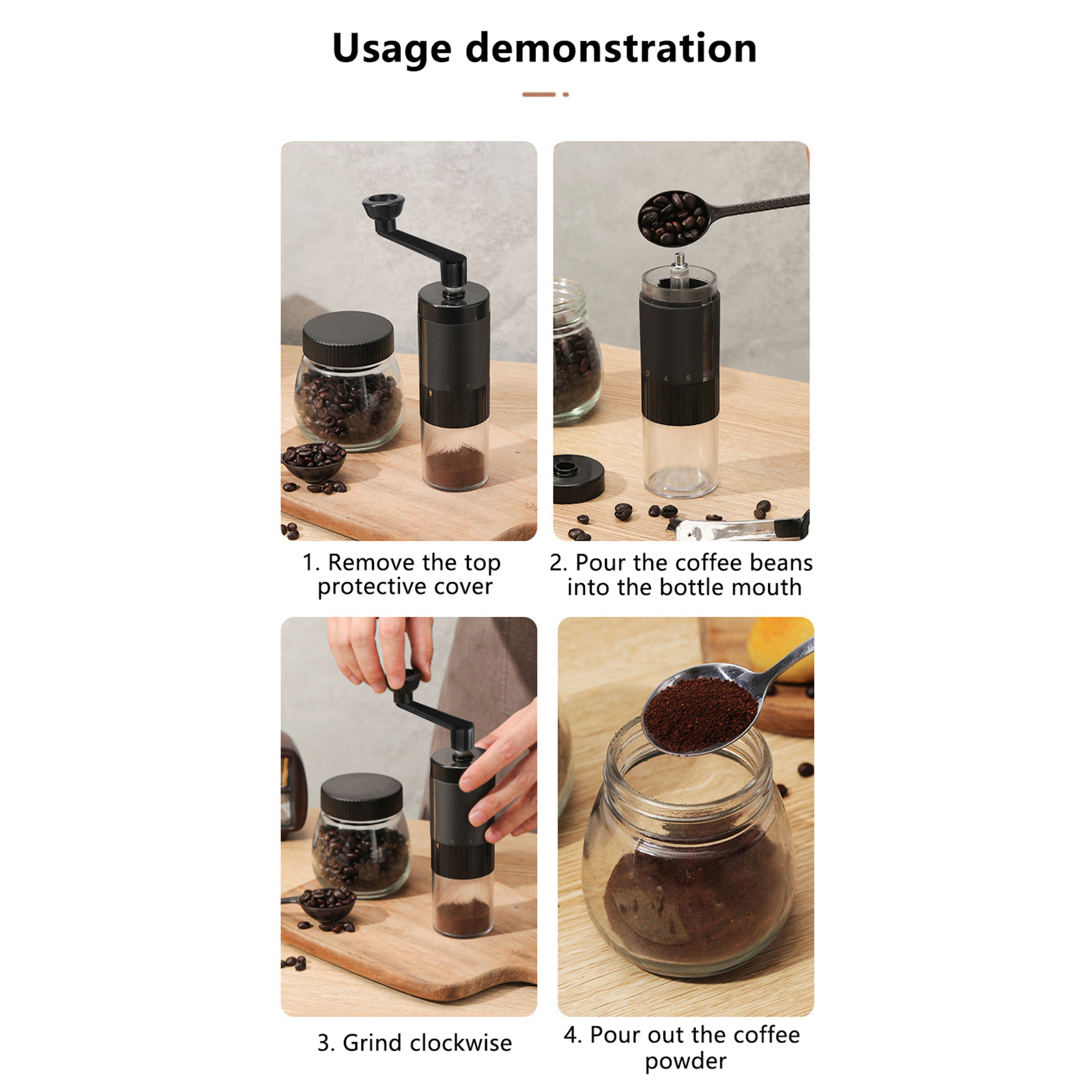 Usage demonstration

1. Remove the top protective cover

2. Pour the coffee beans into the bottle mouth

3. Grind clockwise

4. Pour out the coffee powder