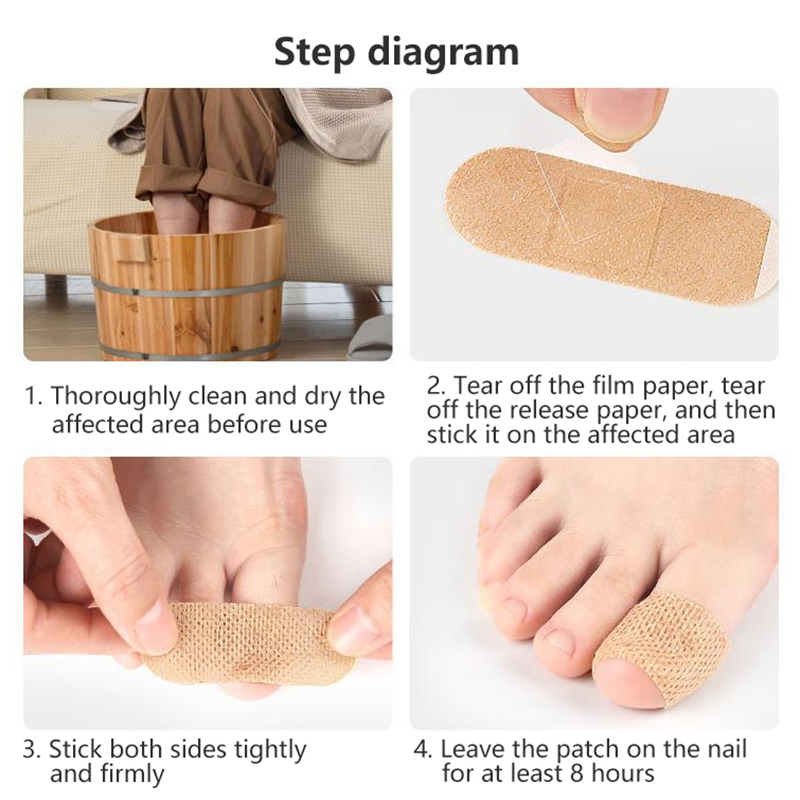 Step diagram

1. Thoroughly clean and dry the affected area before use

2. Tear off the film paper, tear off the release paper, and then stick it on the affected area

3. Stick both sides tightly and firmly

4. Leave the patch on the nail for at least 8 hours