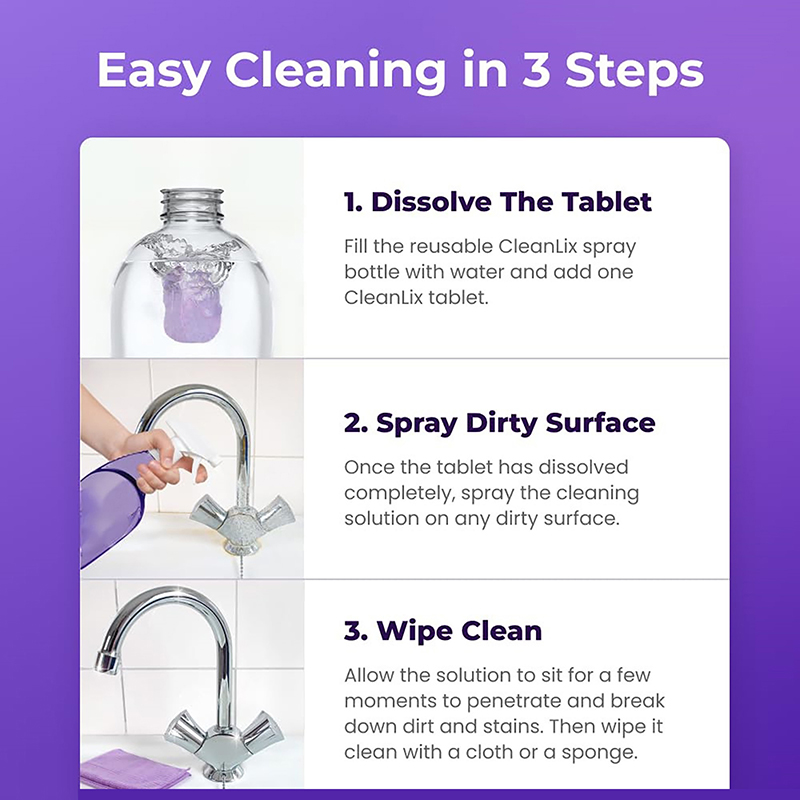 Easy Cleaning in 3 Steps

1. Dissolve The Tablet

Fill the reusable CleanLix spray bottle with water and add one CleanLix tablet.

2. Spray Dirty Surface

Once the tablet has dissolved completely, spray the cleaning solution on any dirty surface.

3. Wipe Clean

Allow the solution to sit for a few moments to penetrate and break down dirt and stains. Then wipe it clean with a cloth or a sponge.