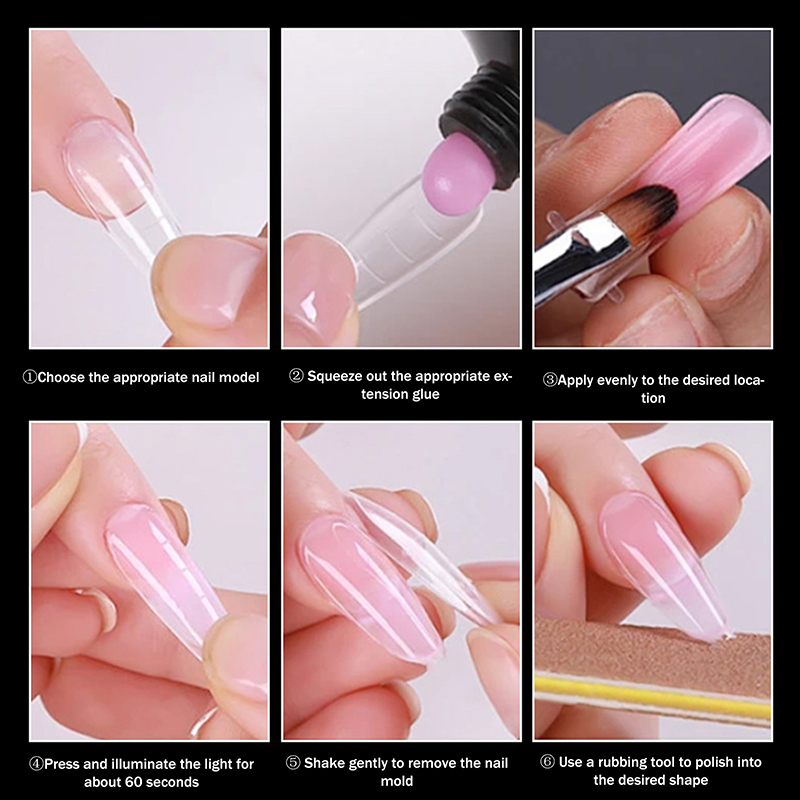 ①Choose the appropriate nail model

② Squeeze out the appropriate extension glue

③Apply evenly to the desired location

④Press and illuminate the light for about 60 seconds

⑤ Shake gently to remove the nail mold

⑥ Use a rubbing tool to polish into the desired shape