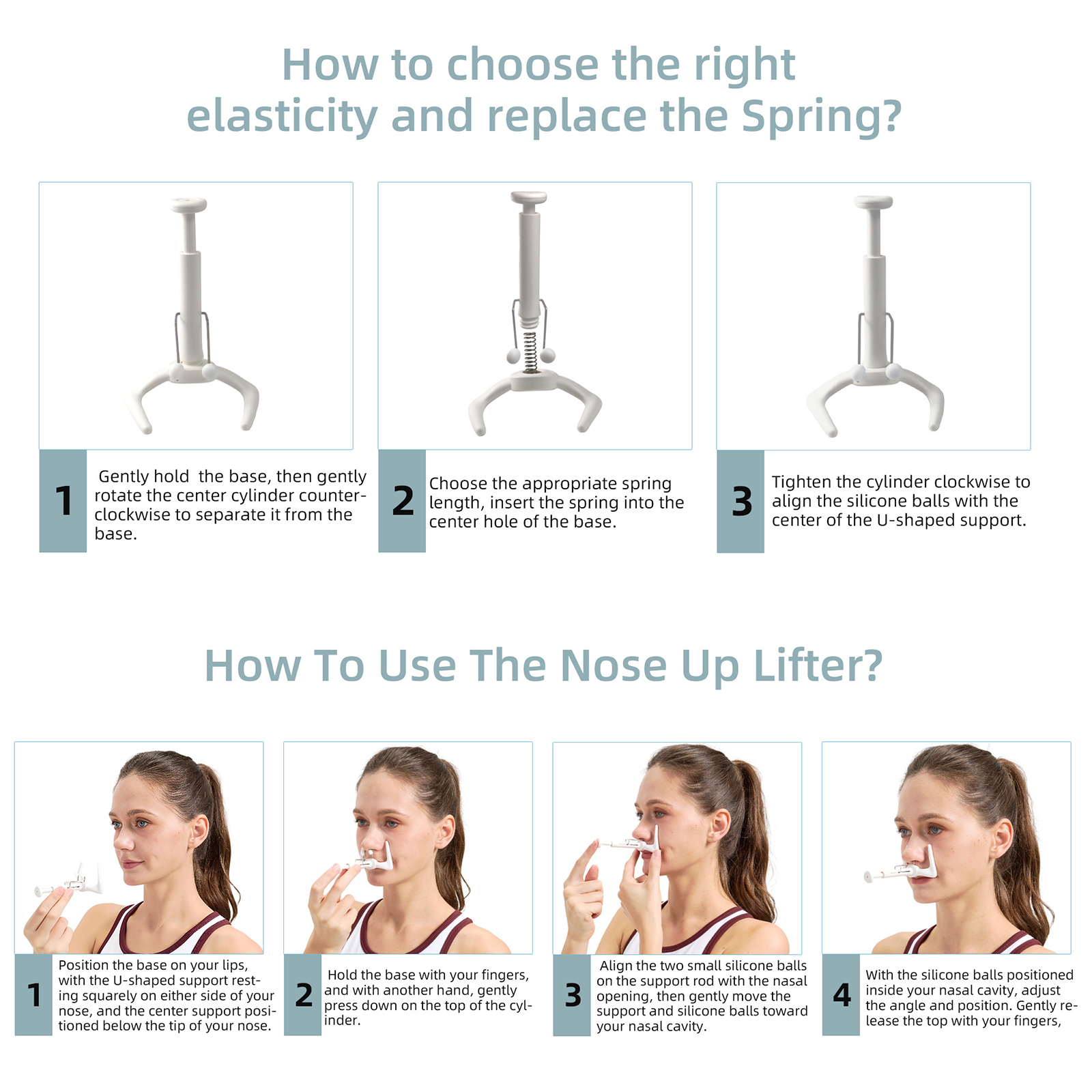 How to choose the right elasticity and replace the Spring?

1 Gently hold the base, then gently rotate the center cylinder counterclockwise to separate it from the base.

2 Choose the appropriate spring length, insert the spring into the center hole of the base.

3 Tighten the cylinder clockwise to align the silicone balls with the center of the U-shaped support.

How To Use The Nose Up Lifter?

1 Position the base on your lips, with the U-shaped support resting squarely on either side of your nose, and the center support positioned below the tip of your nose.

2 Hold the base with your fingers, and with another hand, gently press down on the top of the cylinder.

3 Align the two small silicone balls on the support rod with the nasal opening, then gently move the support and silicone balls toward your nasal cavity.

4 With the silicone balls positioned inside your nasal cavity, adjust the angle and position. Gently release the top with your fingers,