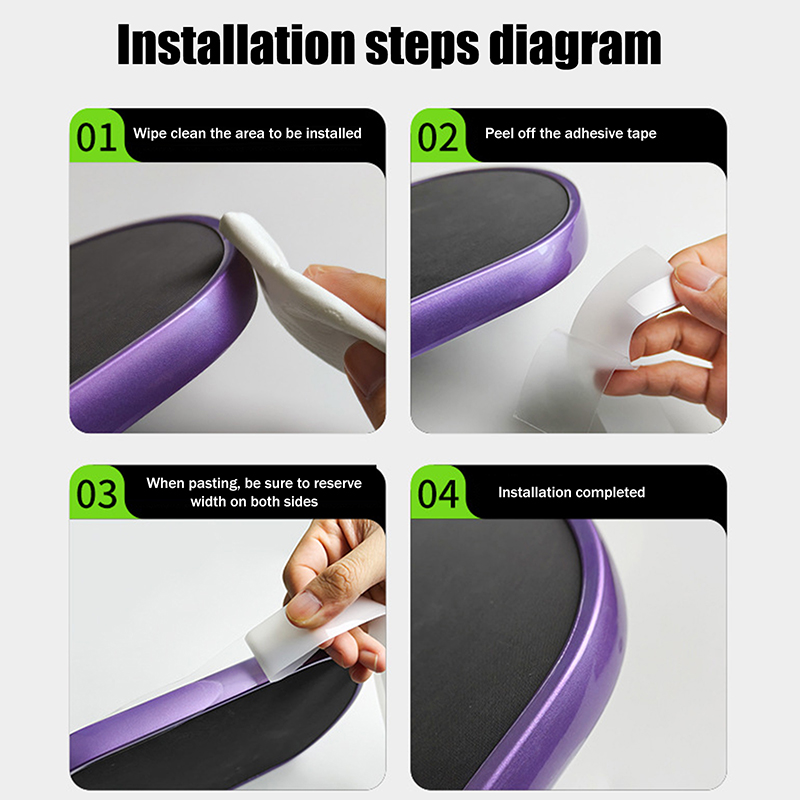 Installation steps diagram

01 Wipe clean the area to be installed

02 Peel off the adhesive tape

03 When pasting, be sure to reserve width on both sides

04 Installation completed