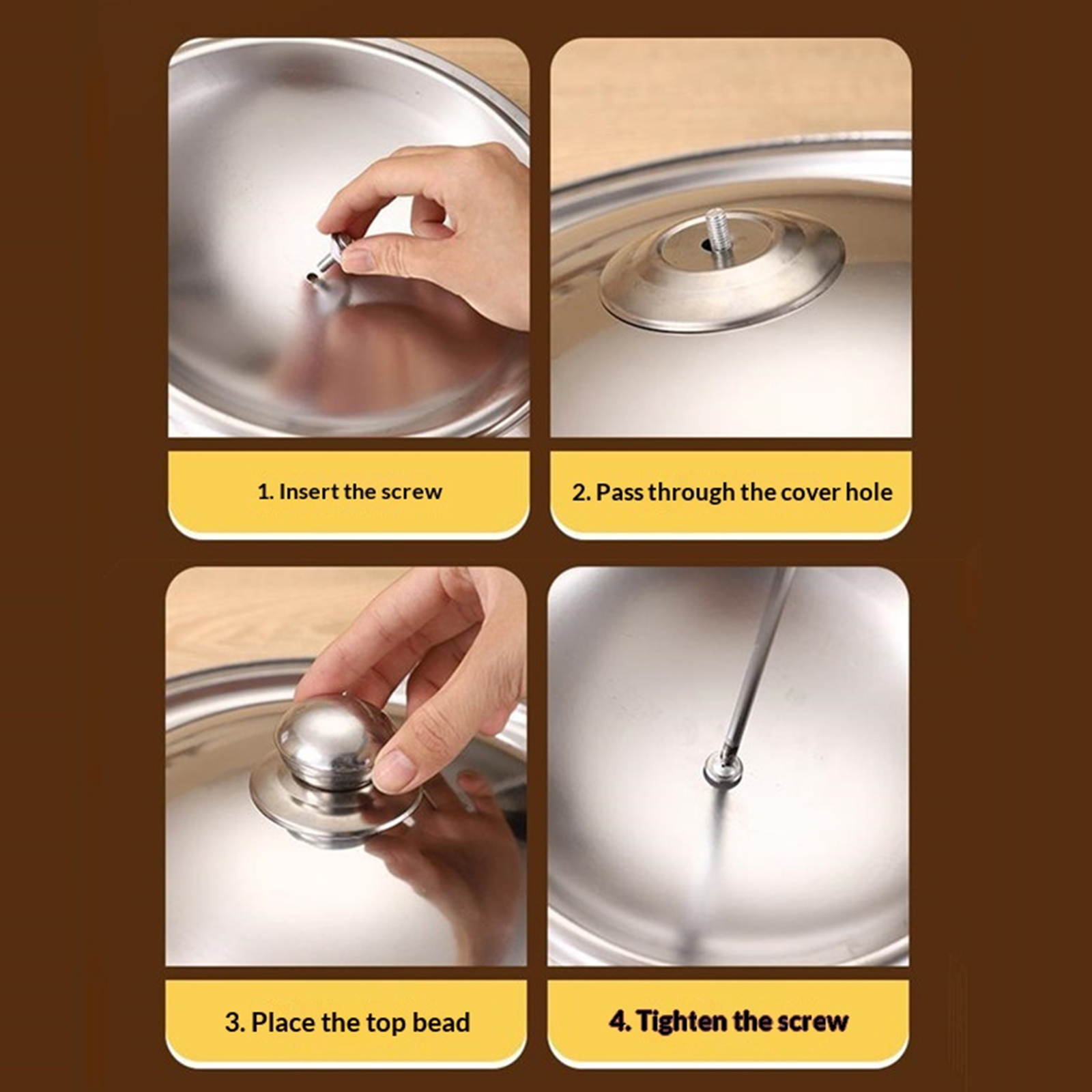 1. Insert the screw

2. Pass through the cover hole

3. Place the top bead

4. Tighten the screw