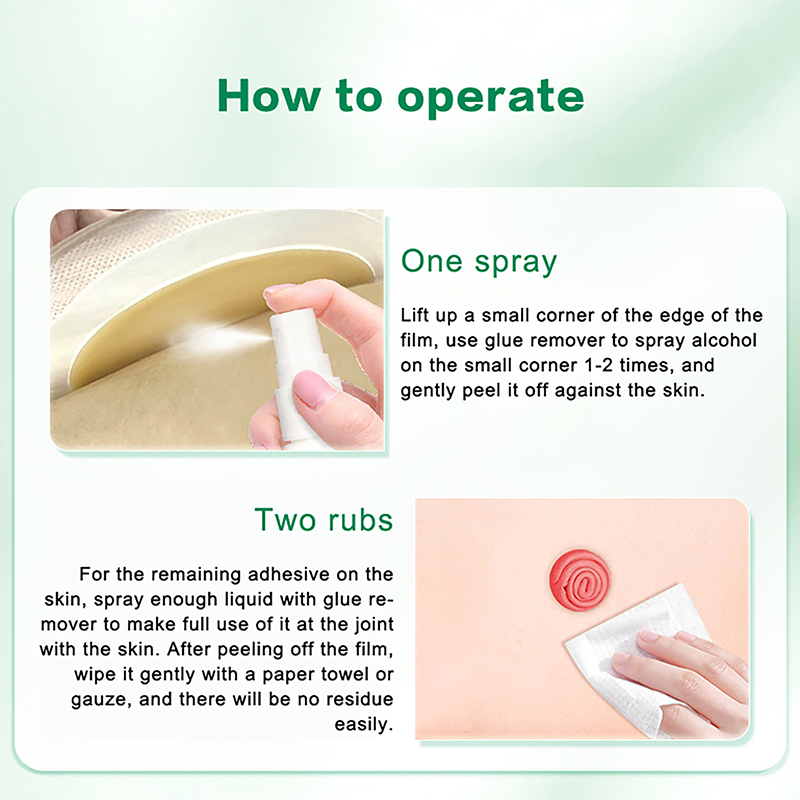 How to operate

One spray

Lift up a small corner of the edge of the film, use glue remover to spray alcohol on the small corner 1-2 times, and gently peel it off against the skin.

Two rubs

For the remaining adhesive on the skin, spray enough liquid with glue remover to make full use of it at the joint with the skin. After peeling off the film, wipe it gently with a paper towel or gauze, and there will be no residue easily.