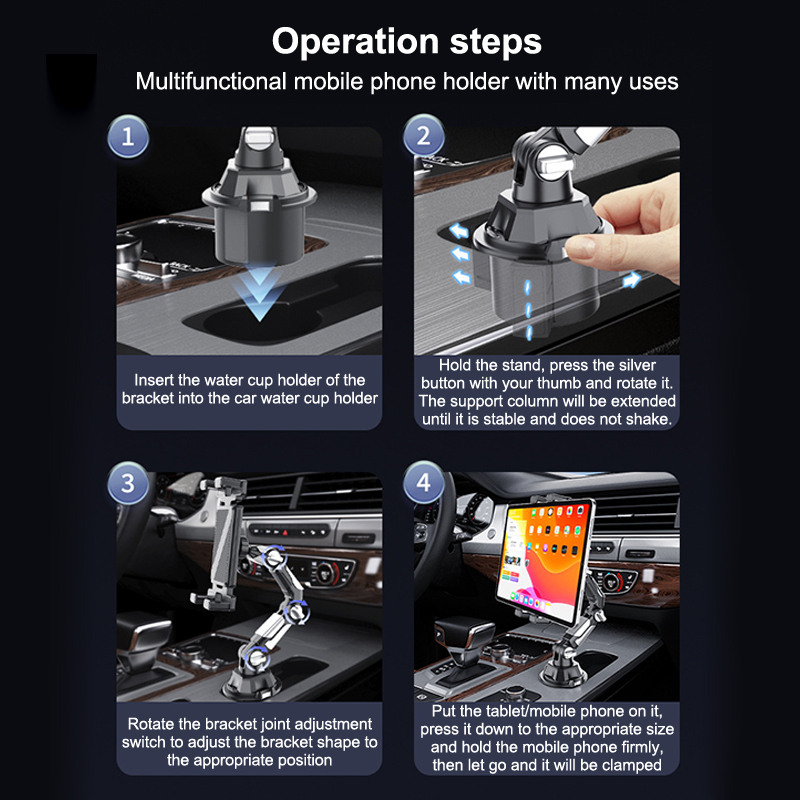 Operation steps
Multifunctional mobile phone holder with many uses

1

Insert the water cup holder of the bracket into the car water cup holder

2

Hold the stand, press the silver button with your thumb and rotate it. The support column will be extended until it is stable and does not shake.

3

Rotate the bracket joint adjustment switch to adjust the bracket shape to the appropriate position

4

Put the tablet/mobile phone on it, press it down to the appropriate size and hold the mobile phone firmly, then let go and it will be clamped