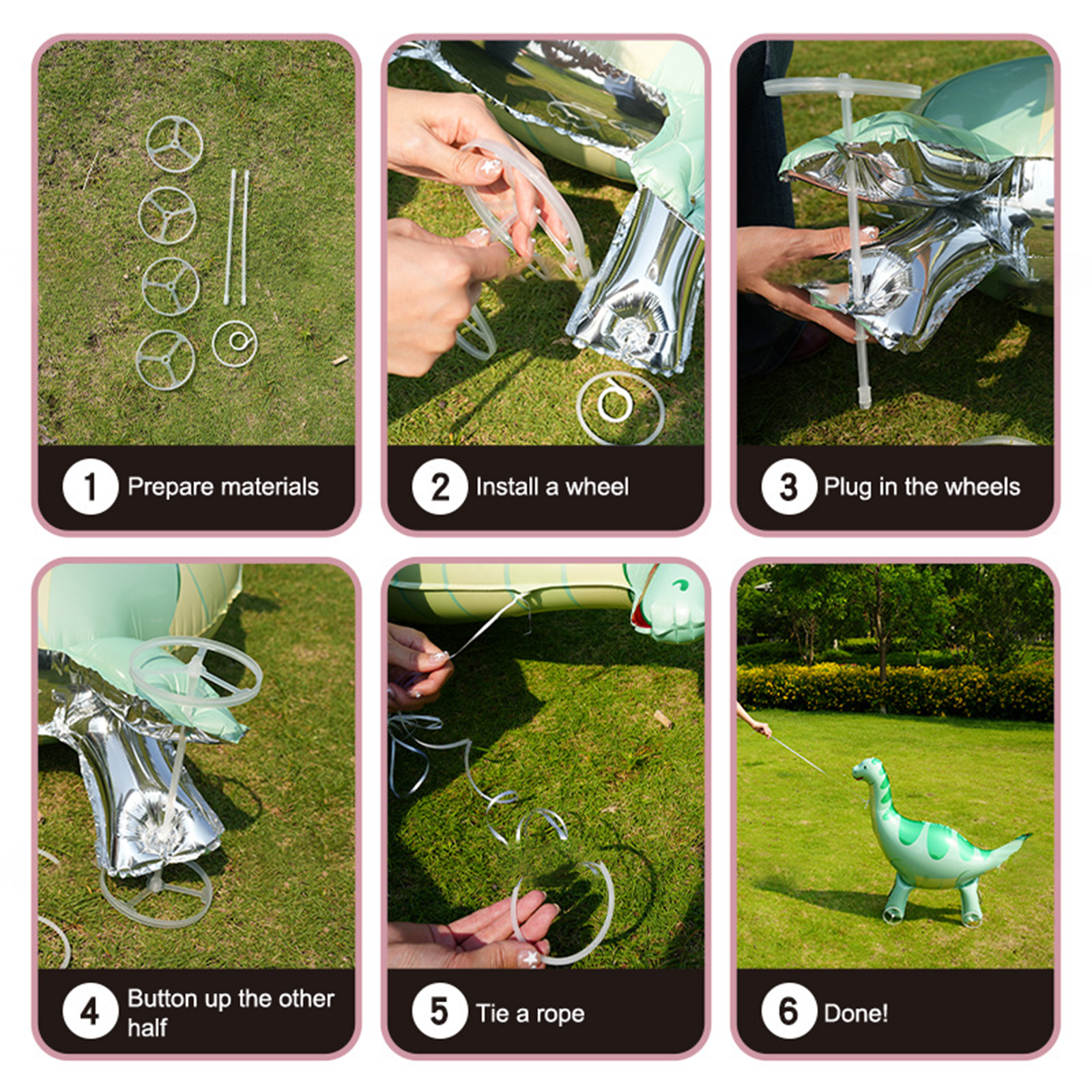 1 Prepare materials

2 Install a wheel

3 Plug in the wheels

4 Button up the other half

5 Tie a rope

6 Done!