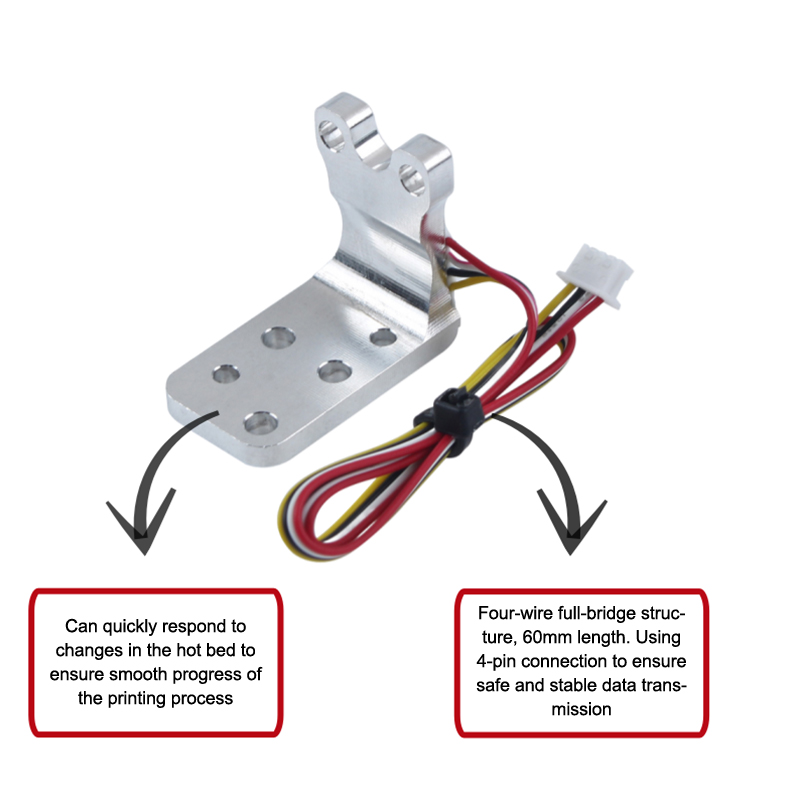 Can quickly respond to changes in the hot bed to ensure smooth progress of the printing process

Four-wire full-bridge structure, 60mm length. Using 4-pin connection to ensure safe and stable data transmission