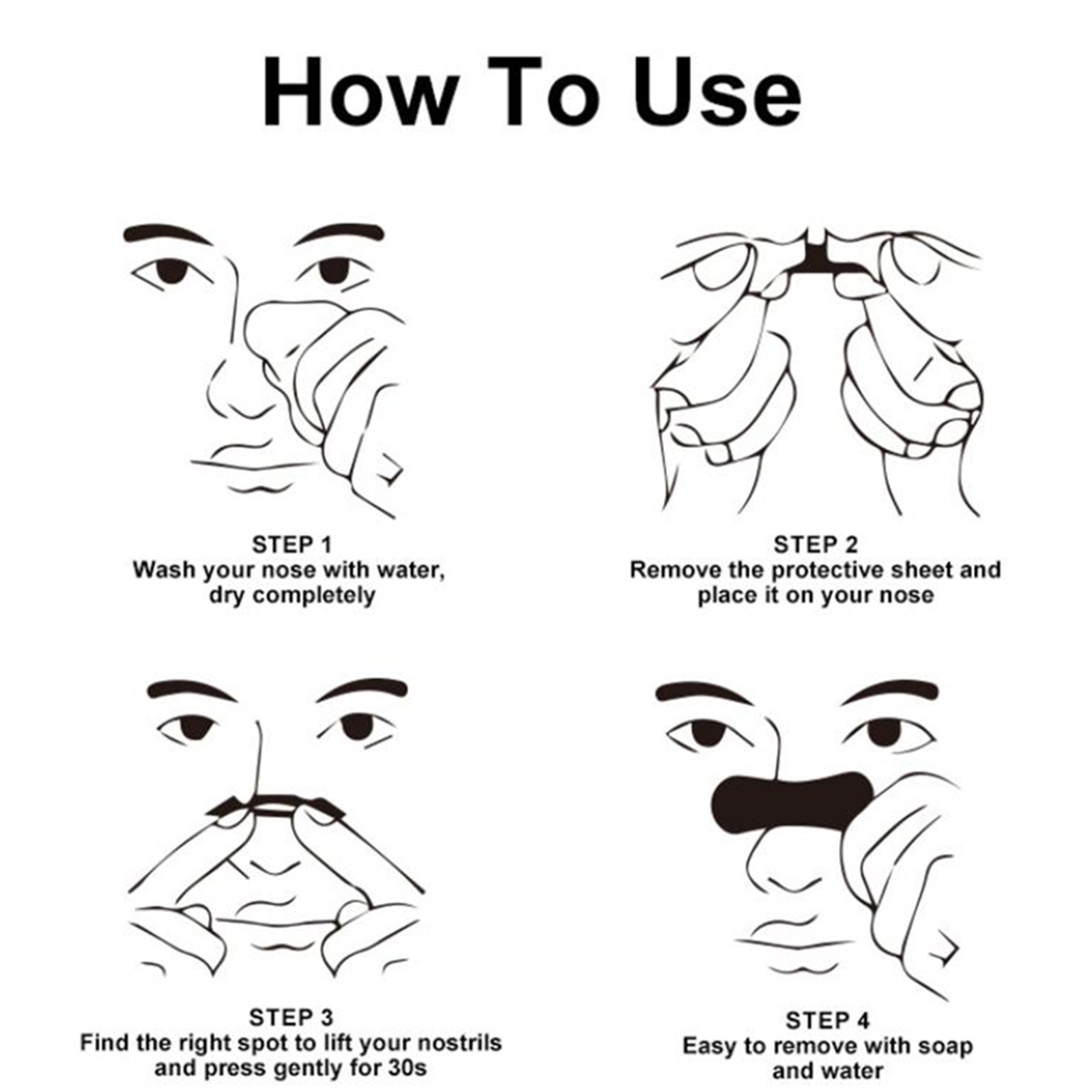 How To Use

STEP 1
Wash your nose with water, dry completely

STEP 2
Remove the protective sheet and place it on your nose

STEP 3
Find the right spot to lift your nostrils and press gently for 30s

STEP 4
Easy to remove with soap and water