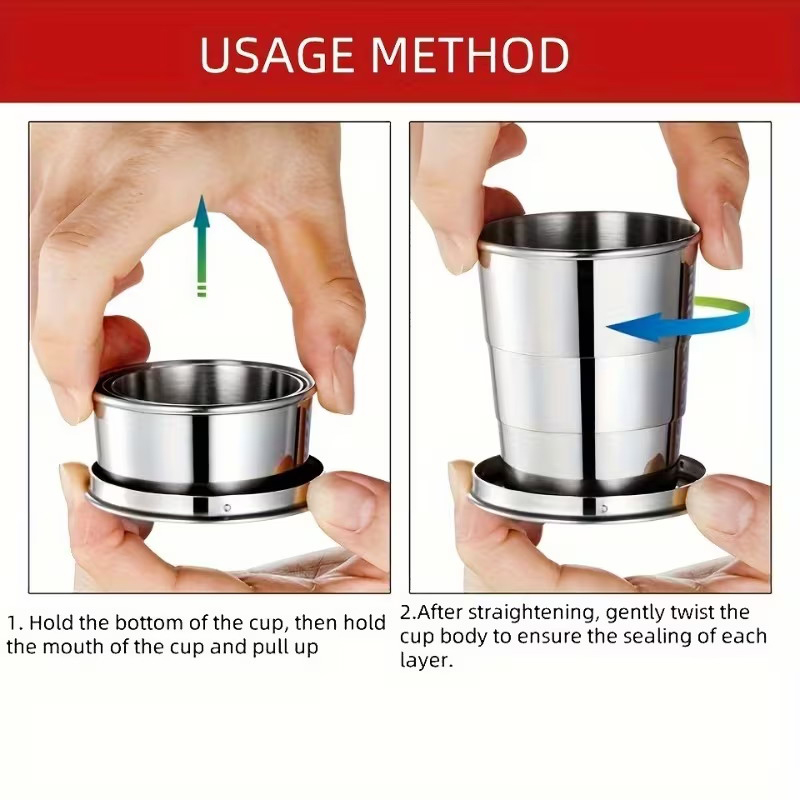 USAGE METHOD

1. Hold the bottom of the cup, then hold the mouth of the cup and pull up

2.After straightening, gently twist the cup body to ensure the sealing of each layer.