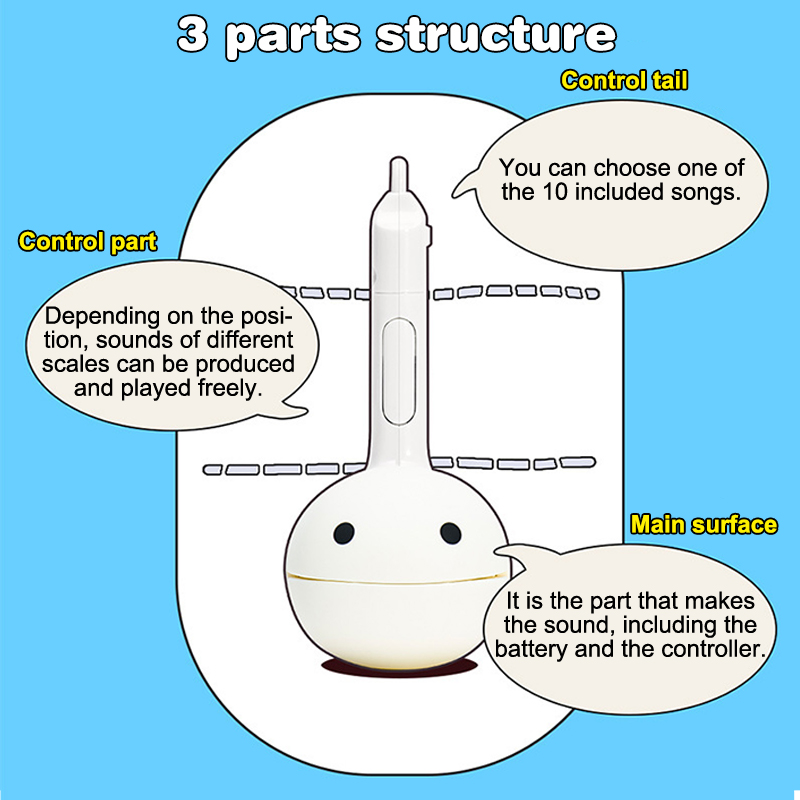 3 parts structure

Control tail

You can choose one of the 10 included songs.

Control part

Depending on the position, sounds of different scales can be produced and played freely.

Main surface

It is the part that makes the sound, including the battery and the controller.