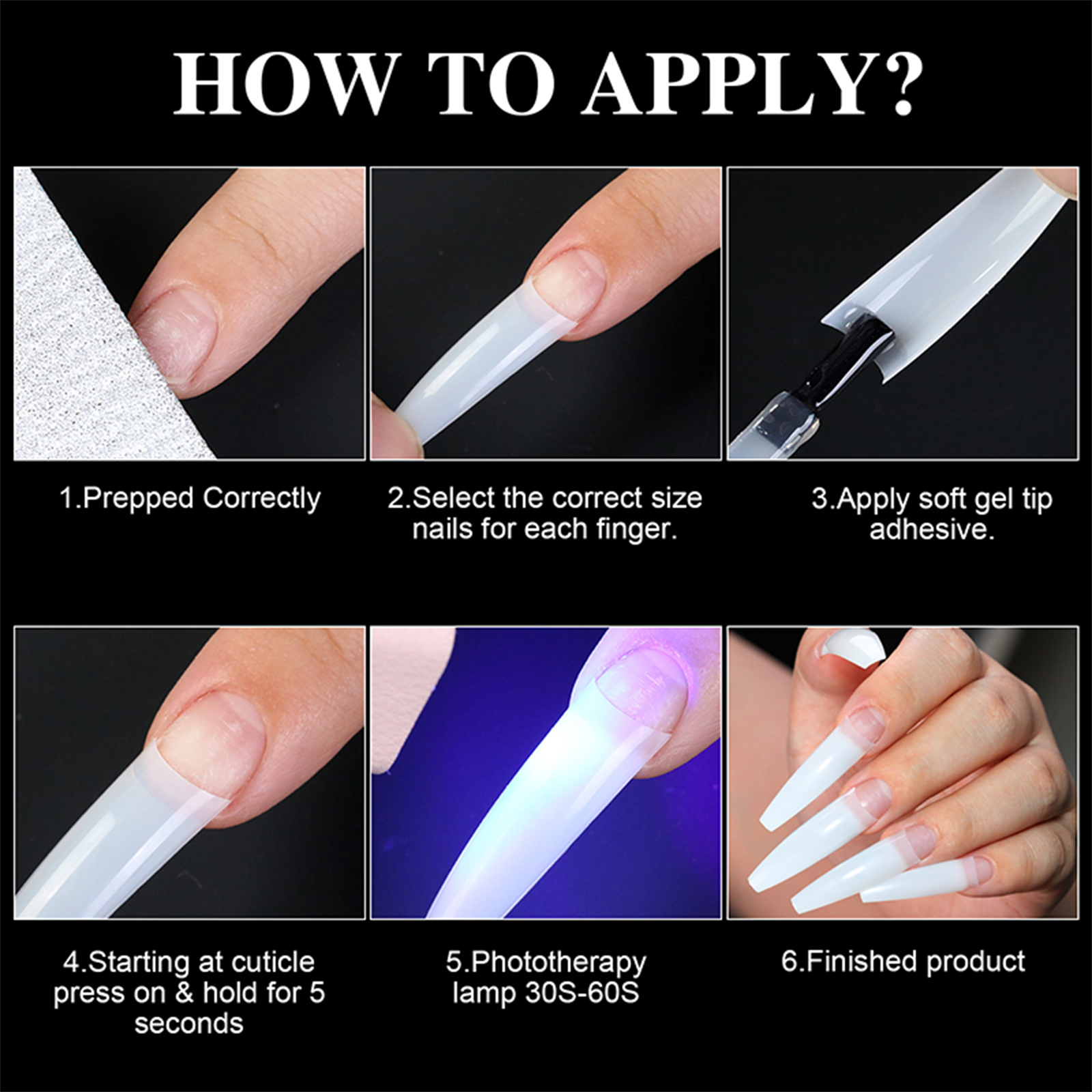 HOW TO APPLY?

1.Prepped Correctly

2.Select the correct size nails for each finger.

3.Apply soft gel tip adhesive.

4.Starting at cuticle press on & hold for 5 seconds

5.Phototherapy lamp 30S-60S

6.Finished product