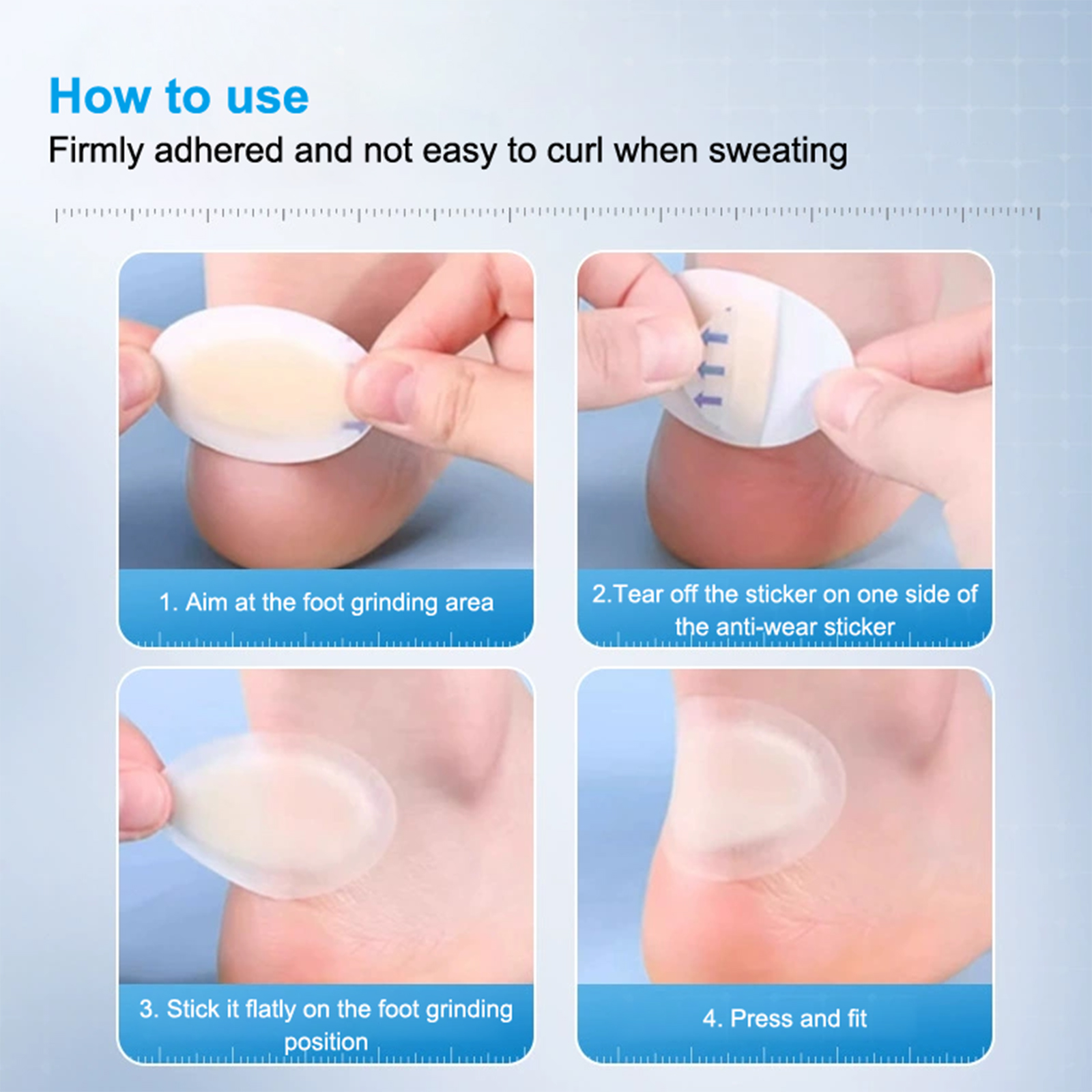 How to use
Firmly adhered and not easy to curl when sweating

1. Aim at the foot grinding area

2.Tear off the sticker on one side of the anti-wear sticker

3. Stick it flatly on the foot grinding position

4. Press and fit