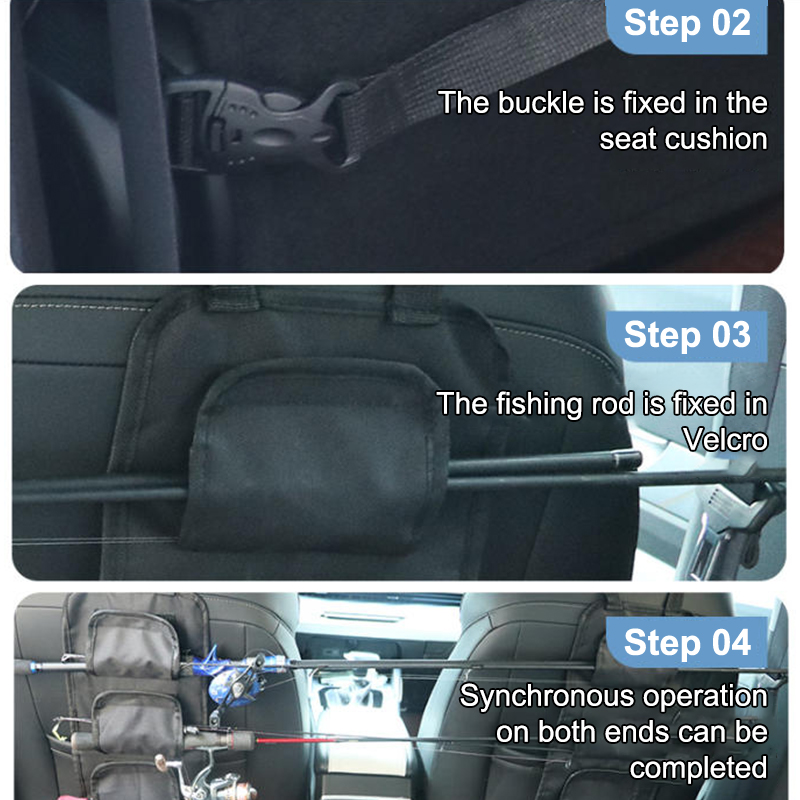 Step 02

The buckle is fixed in the seat cushion

Step 03

The fishing rod is fixed in Velcro

Step 04

Synchronous operation on both ends can be completed