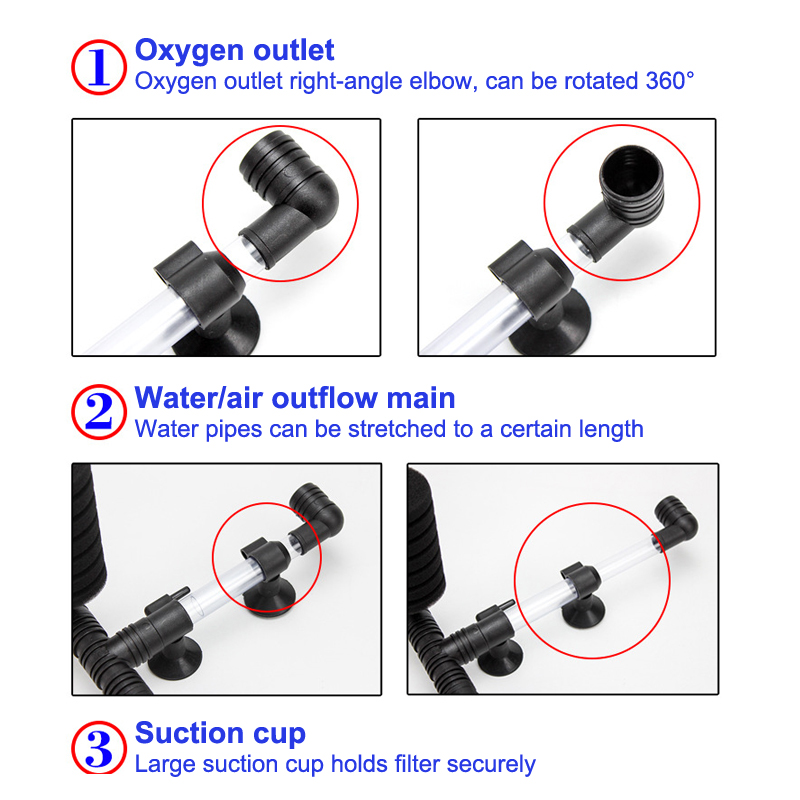 1 Oxygen outlet
Oxygen outlet right-angle elbow, can be rotated 360°

2 Water/air outflow main
Water pipes can be stretched to a certain length

3 Suction cup
Large suction cup holds filter securely