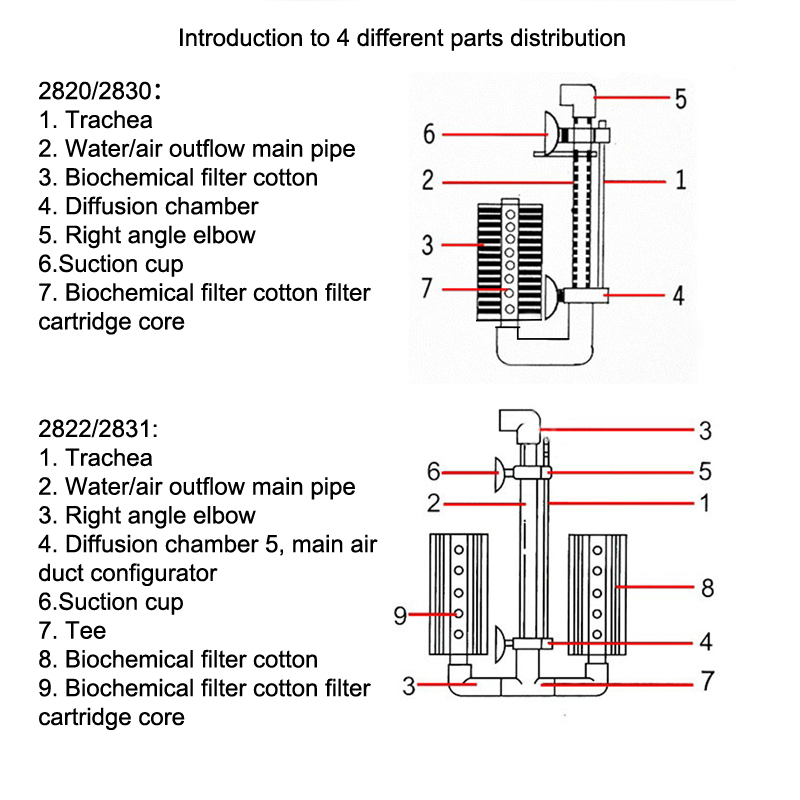 Introduction to 4 different parts distribution

2820/2830：
1. Trachea
2. Water/air outflow main pipe
3. Biochemical filter cotton
4. Diffusion chamber
5. Right angle elbow
6.Suction cup
7. Biochemical filter cotton filter cartridge core

5
6
2
1
3
7
4

2822/2831:
1. Trachea
2. Water/air outflow main pipe
3. Right angle elbow
4. Diffusion chamber 5, main air duct configurator
6.Suction cup
7. Tee
8. Biochemical filter cotton
9. Biochemical filter cotton filter cartridge core

3
6
5
2
1
8
9
4
3
7