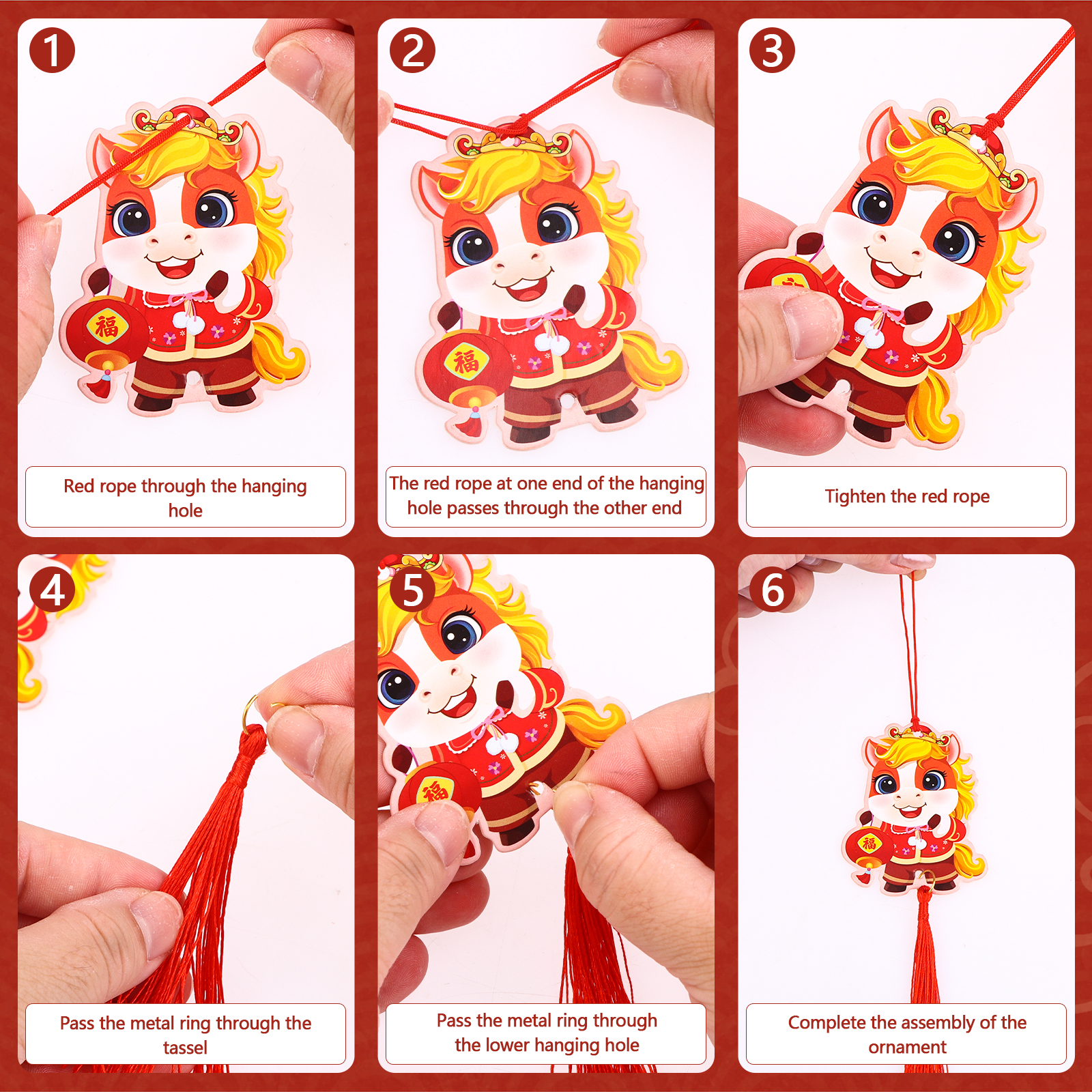 1

福

Red rope through the hanging hole

2

福

The red rope at one end of the hanging hole passes through the other end

3

Tighten the red rope

4

Pass the metal ring through the tassel

5

福

Pass the metal ring through the lower hanging hole

6

福

Complete the assembly of the ornament