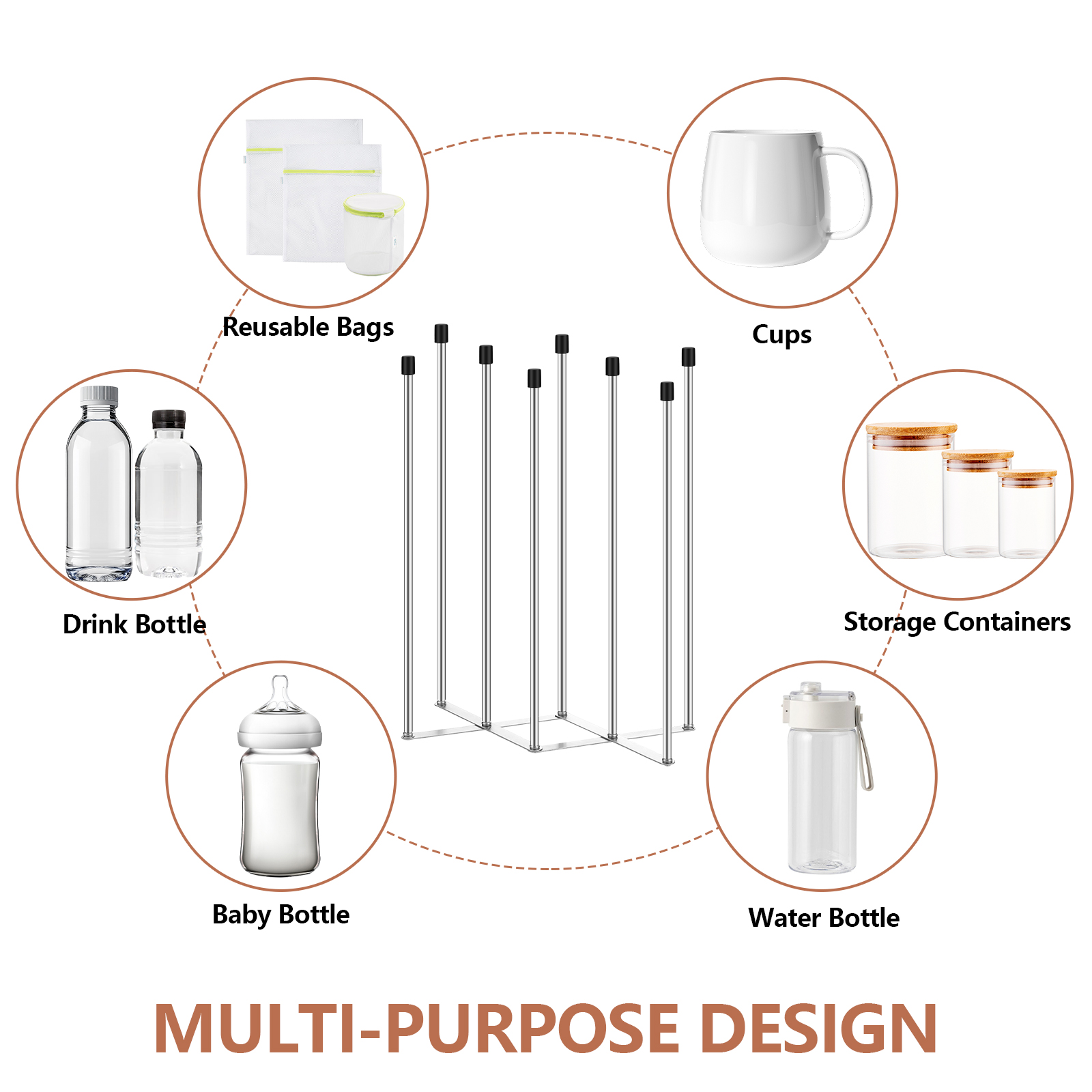 Reusable Bags

Cups

Drink Bottle

Storage Containers

Baby Bottle

Water Bottle

MULTI-PURPOSE DESIGN