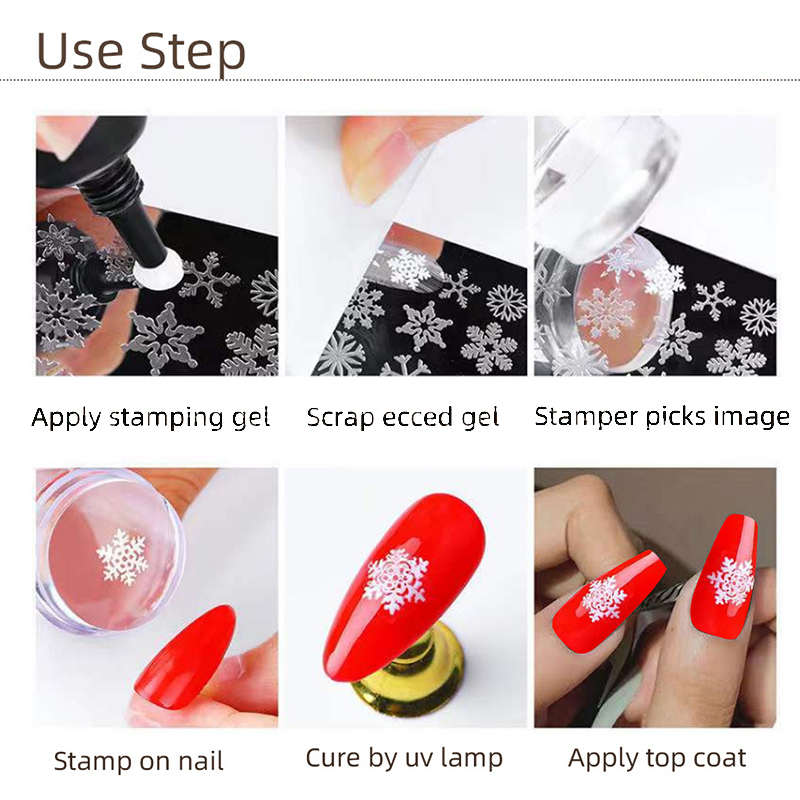 Use Step

Apply stamping gel

Scrap ecced gel

Stamper picks image

Stamp on nail

Cure by uv lamp

Apply top coat