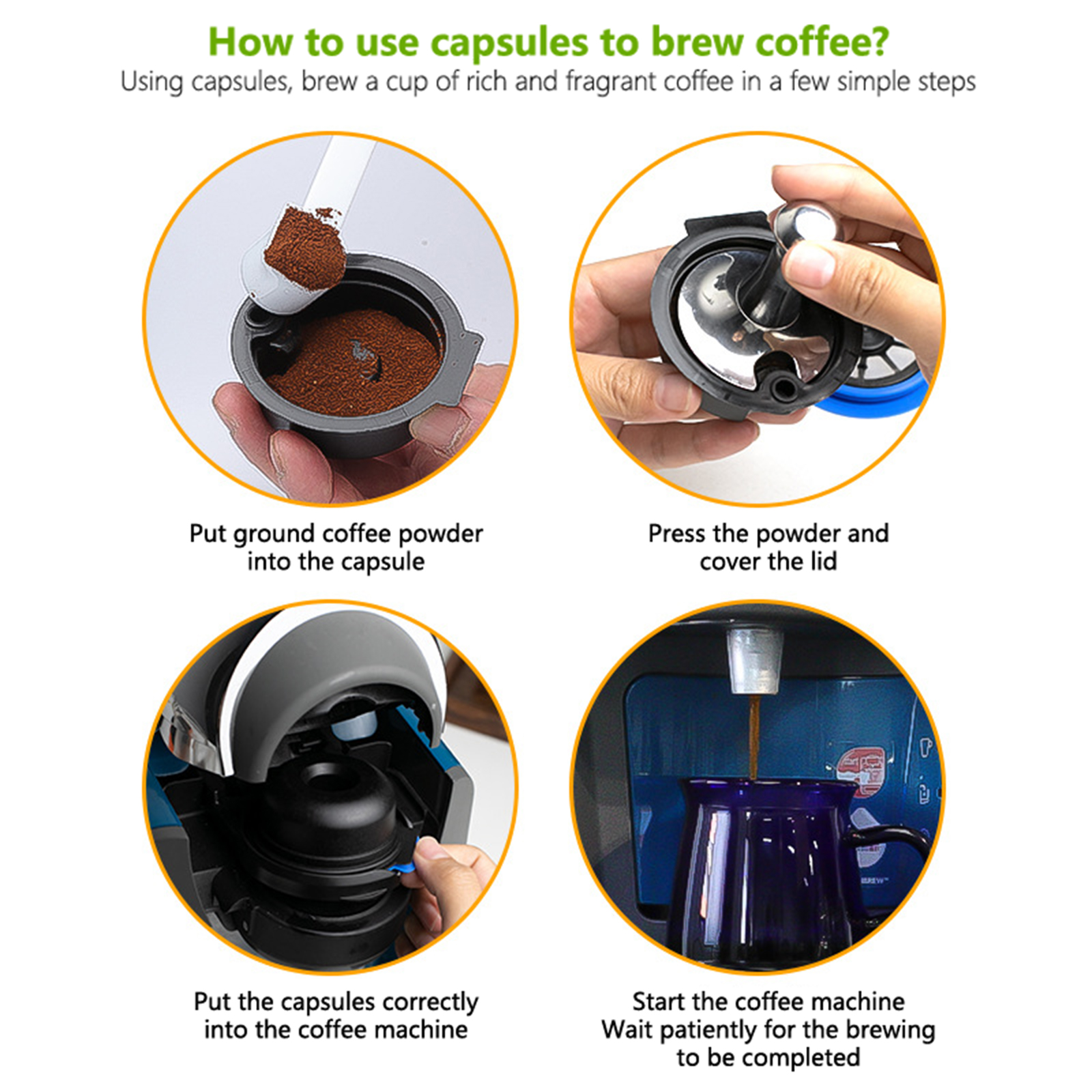 How to use capsules to brew coffee?
Using capsules, brew a cup of rich and fragrant coffee in a few simple steps

Put ground coffee powder into the capsule

Press the powder and cover the lid

Put the capsules correctly into the coffee machine

Start the coffee machine
Wait patiently for the brewing to be completed