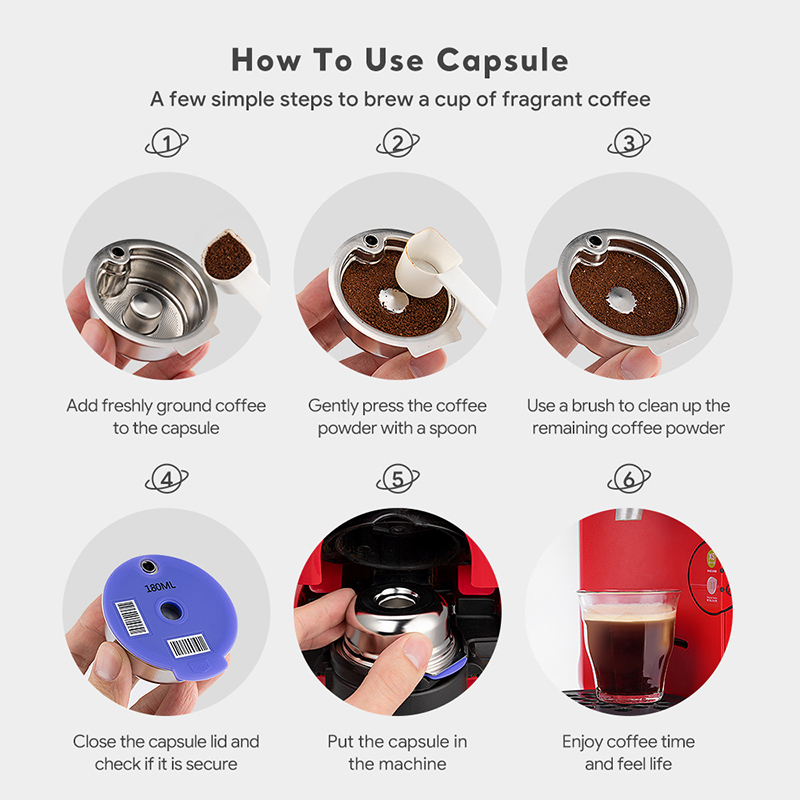 How To Use Capsule

A few simple steps to brew a cup of fragrant coffee

1

Add freshly ground coffee to the capsule

2

Gently press the coffee powder with a spoon

3

Use a brush to clean up the remaining coffee powder

4

180ML

Close the capsule lid and check if it is secure

5

Put the capsule in the machine

6

Enjoy coffee time and feel life