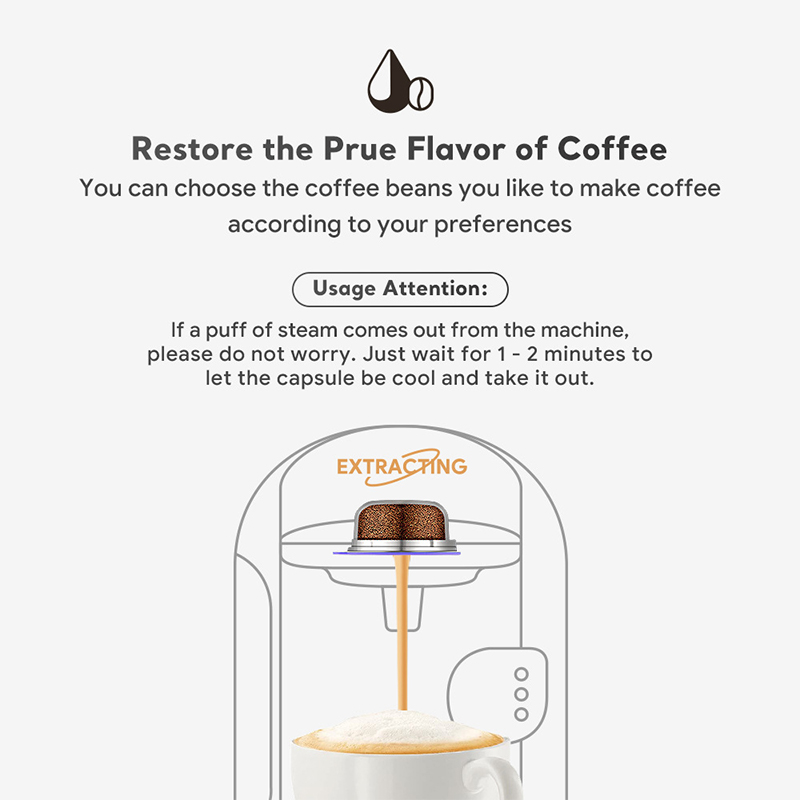 Restore the Prue Flavor of Coffee

You can choose the coffee beans you like to make coffee according to your preferences

Usage Attention:

If a puff of steam comes out from the machine, please do not worry. Just wait for 1 - 2 minutes to let the capsule be cool and take it out.

EXTRACTING