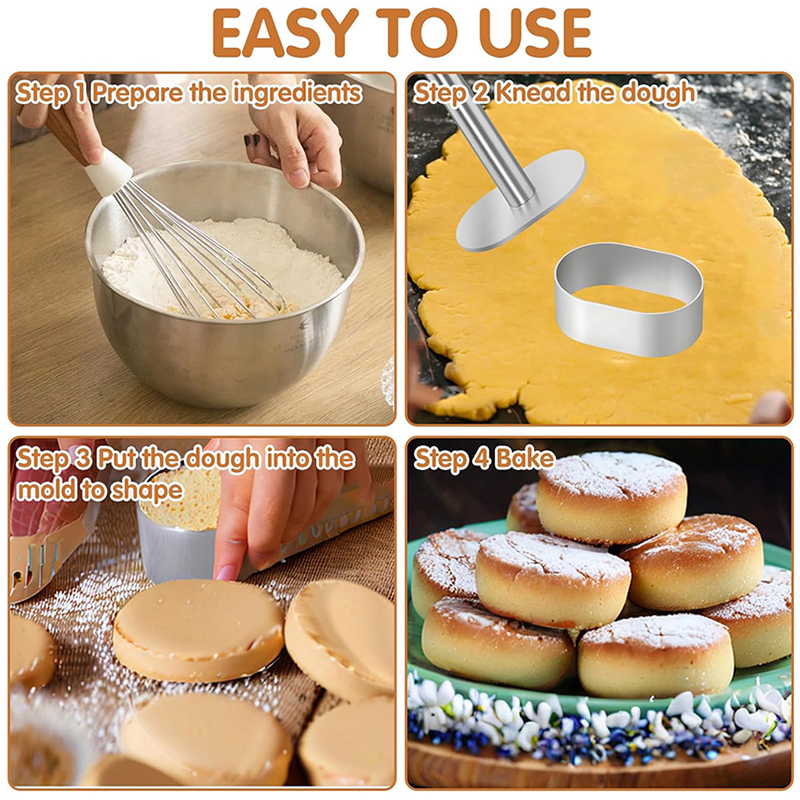 EASY TO USE

Step 1 Prepare the ingredients

Step 2 Knead the dough

Step 3 Put the dough into the mold to shape

Step 4 Bake