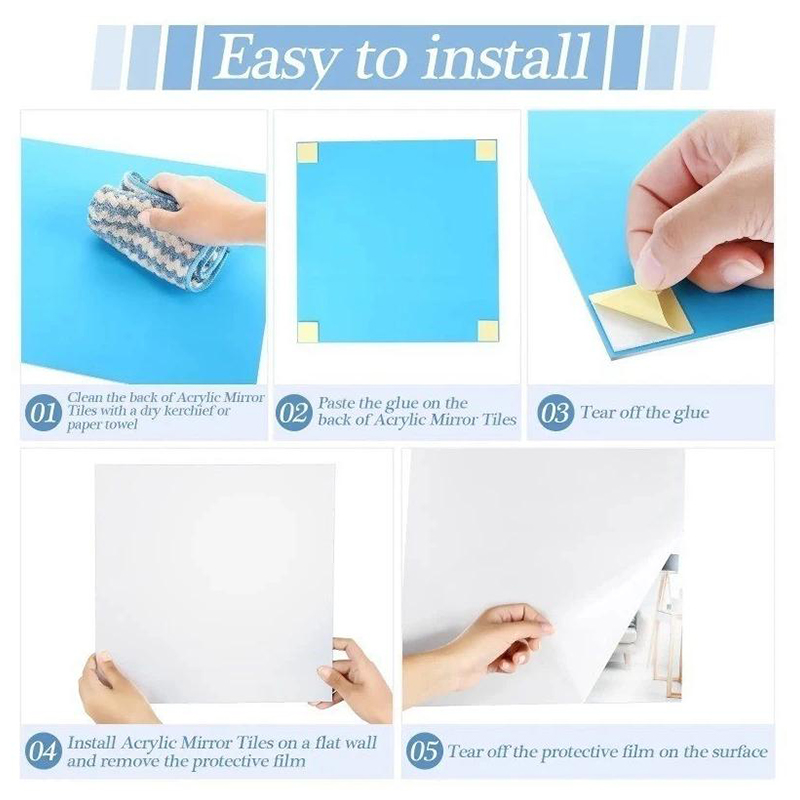 Easy to install

01 Clean the back of Acrylic Mirror Tiles with a dry kerchief or paper towel

02 Paste the glue on the back of Acrylic Mirror Tiles

03 Tear off the glue

04 Install Acrylic Mirror Tiles on a flat wall and remove the protective film

05 Tear off the protective film on the surface