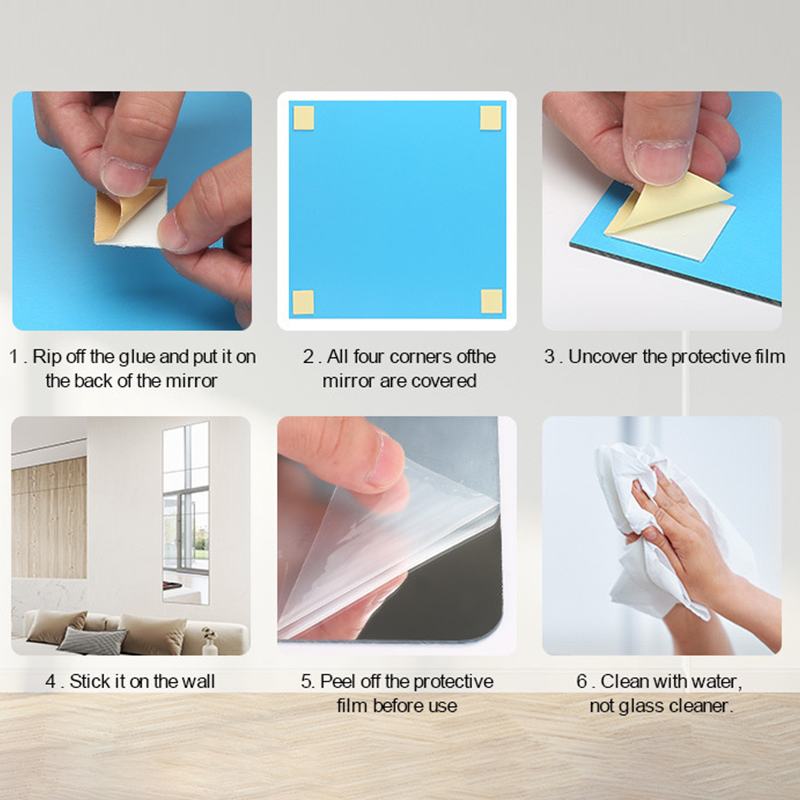 1 . Rip off the glue and put it on the back of the mirror

2 . All four corners ofthe mirror are covered

3 . Uncover the protective film

4 . Stick it on the wall

5. Peel off the protective film before use

6 . Clean with water, not glass cleaner.