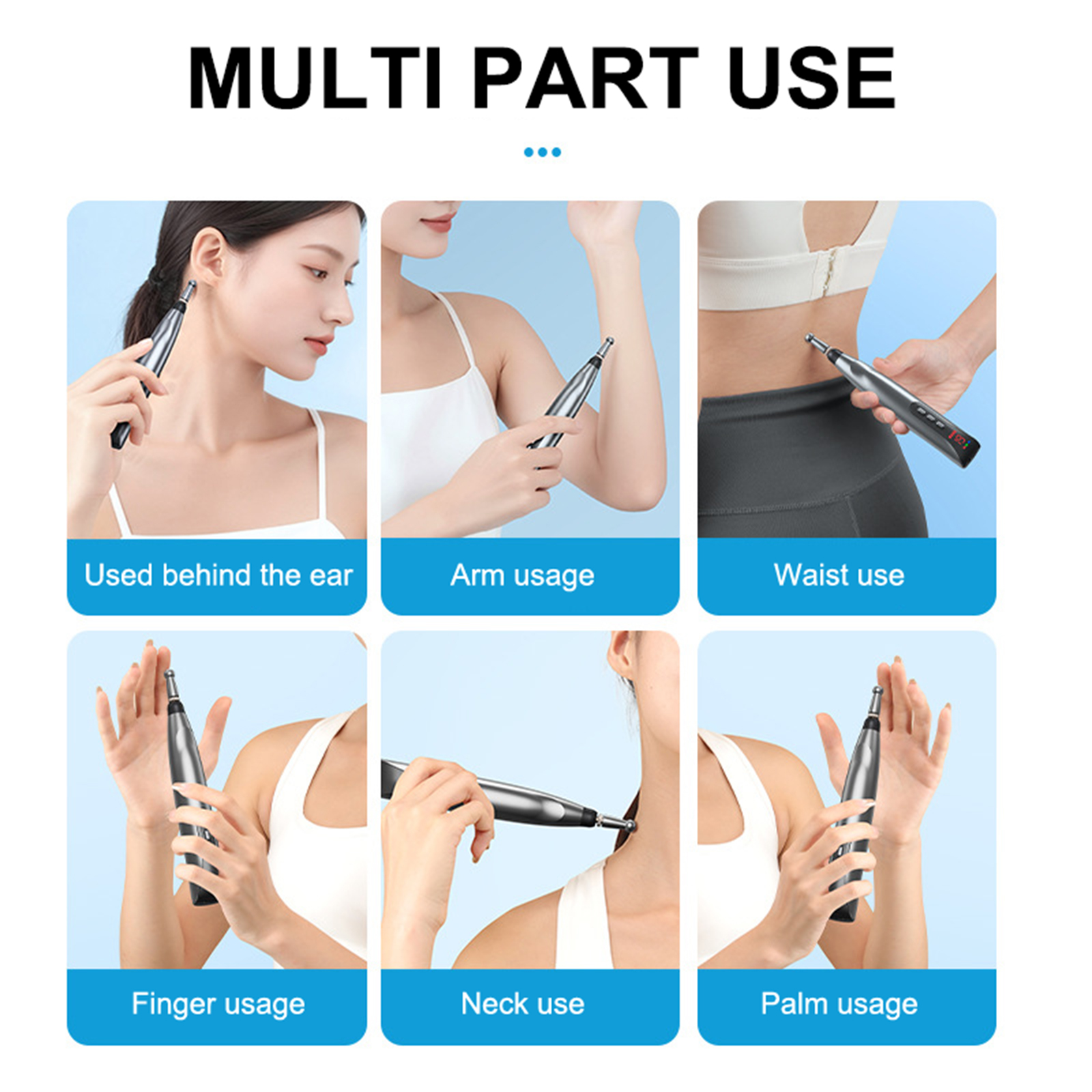 MULTI PART USE

Used behind the ear

Arm usage

Waist use

Finger usage

Neck use

Palm usage