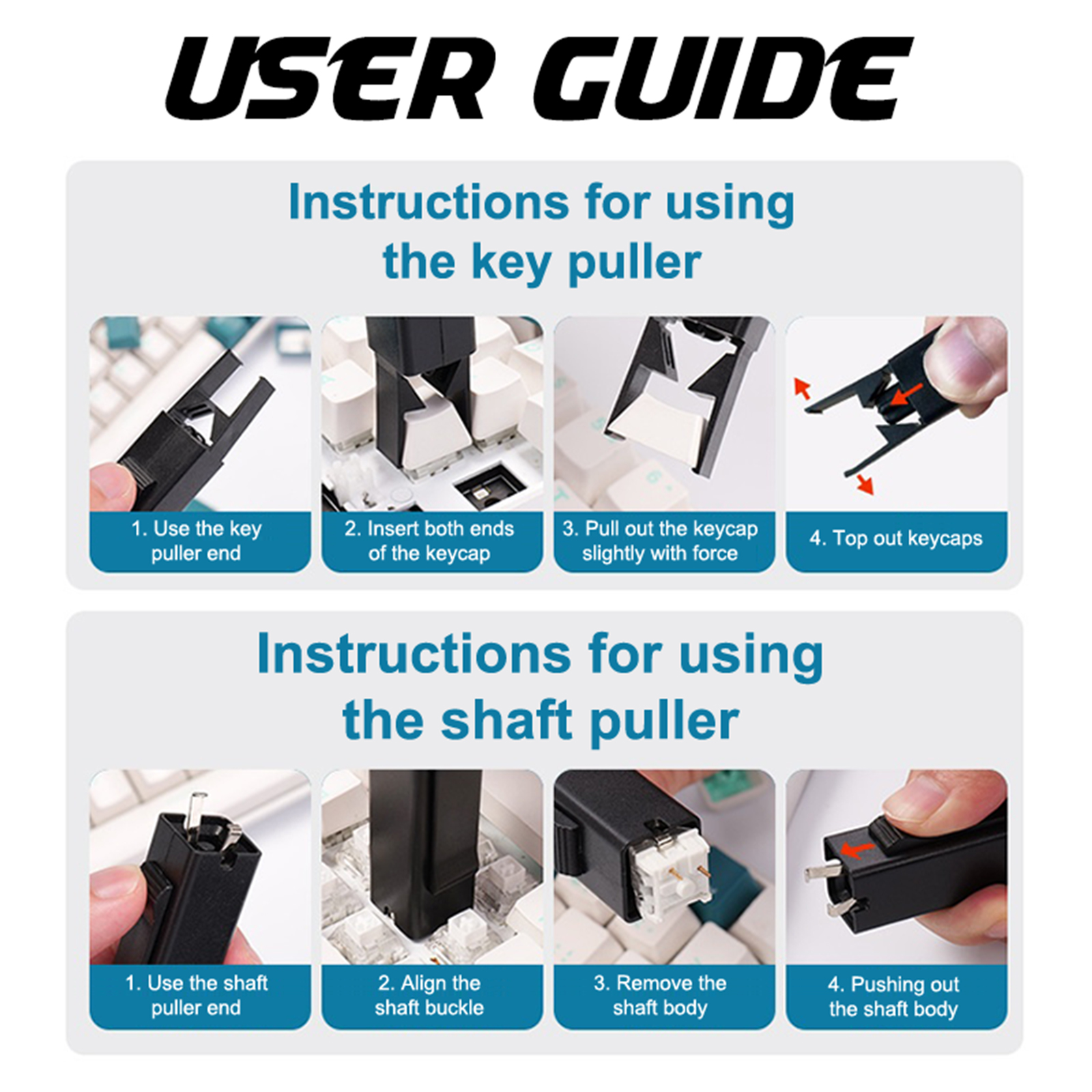 USER GUIDE

Instructions for using the key puller

1. Use the key puller end

2. Insert both ends of the keycap

3. Pull out the keycap slightly with force

4. Top out keycaps

Instructions for using the shaft puller

1. Use the shaft puller end

2. Align the shaft buckle

3. Remove the shaft body

4. Pushing out the shaft body