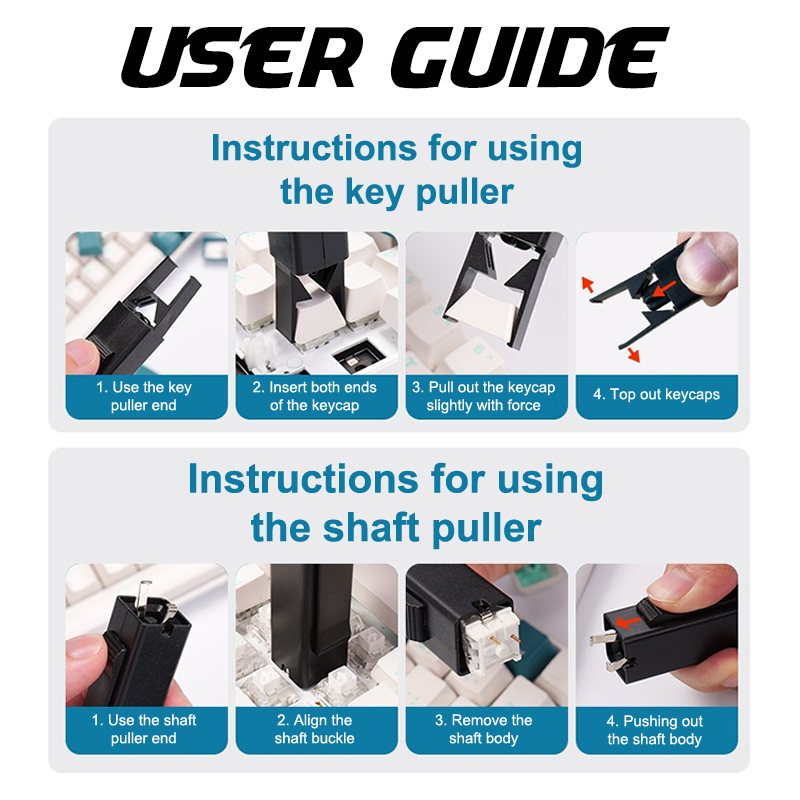 USER GUIDE

Instructions for using the key puller

1. Use the key puller end

2. Insert both ends of the keycap

3. Pull out the keycap slightly with force

4. Top out keycaps

Instructions for using the shaft puller

1. Use the shaft puller end

2. Align the shaft buckle

3. Remove the shaft body

4. Pushing out the shaft body