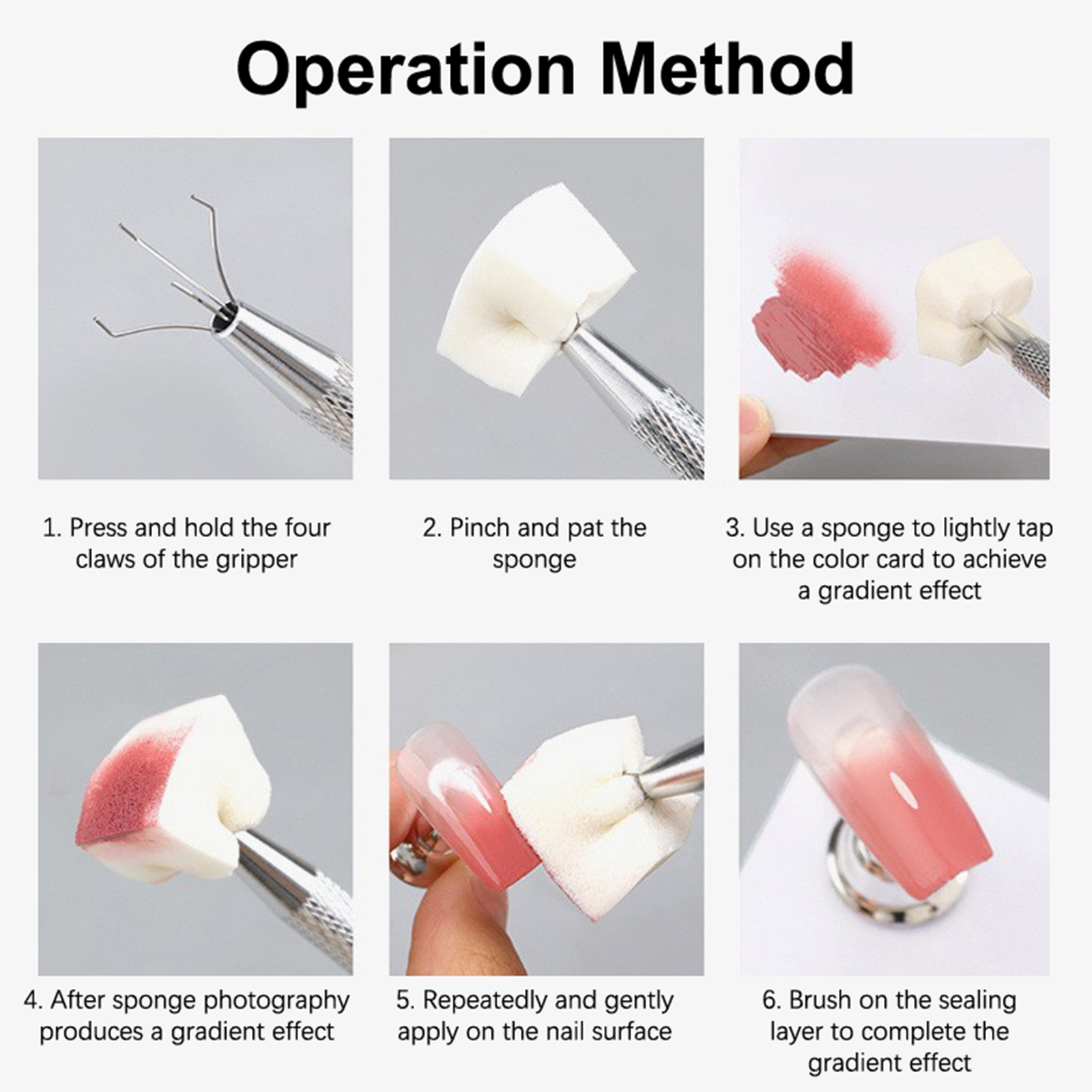 Operation Method

1. Press and hold the four claws of the gripper

2. Pinch and pat the sponge

3. Use a sponge to lightly tap on the color card to achieve a gradient effect

4. After sponge photography produces a gradient effect

5. Repeatedly and gently apply on the nail surface

6. Brush on the sealing layer to complete the gradient effect