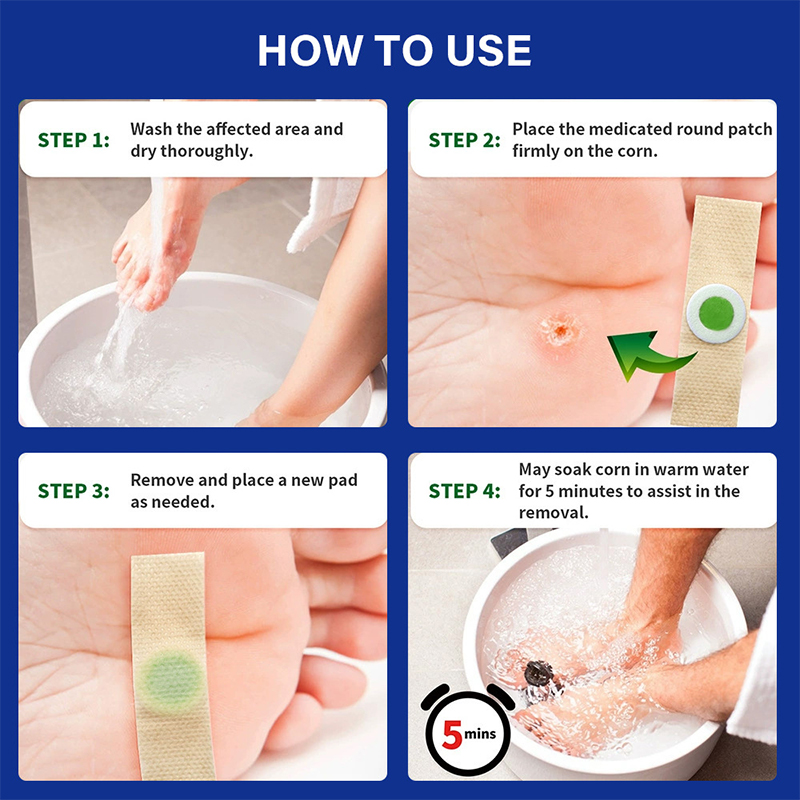 HOW TO USE

STEP 1: Wash the affected area and dry thoroughly.

STEP 2: Place the medicated round patch firmly on the corn.

STEP 3: Remove and place a new pad as needed.

STEP 4: May soak corn in warm water for 5 minutes to assist in the removal.

5 mins