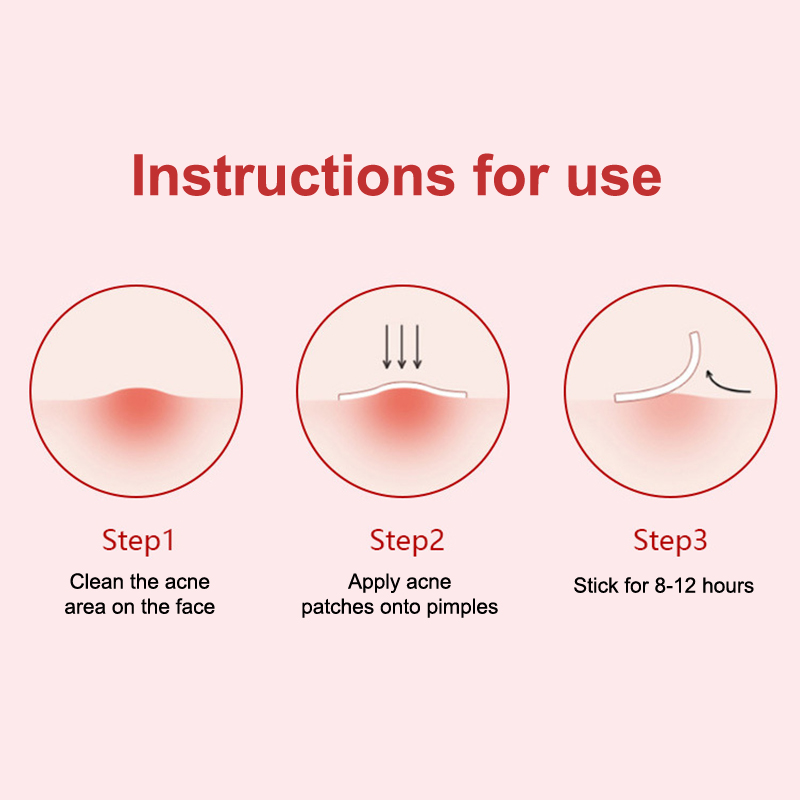 Instructions for use

Step1
Clean the acne area on the face

Step2
Apply acne patches onto pimples

Step3
Stick for 8-12 hours