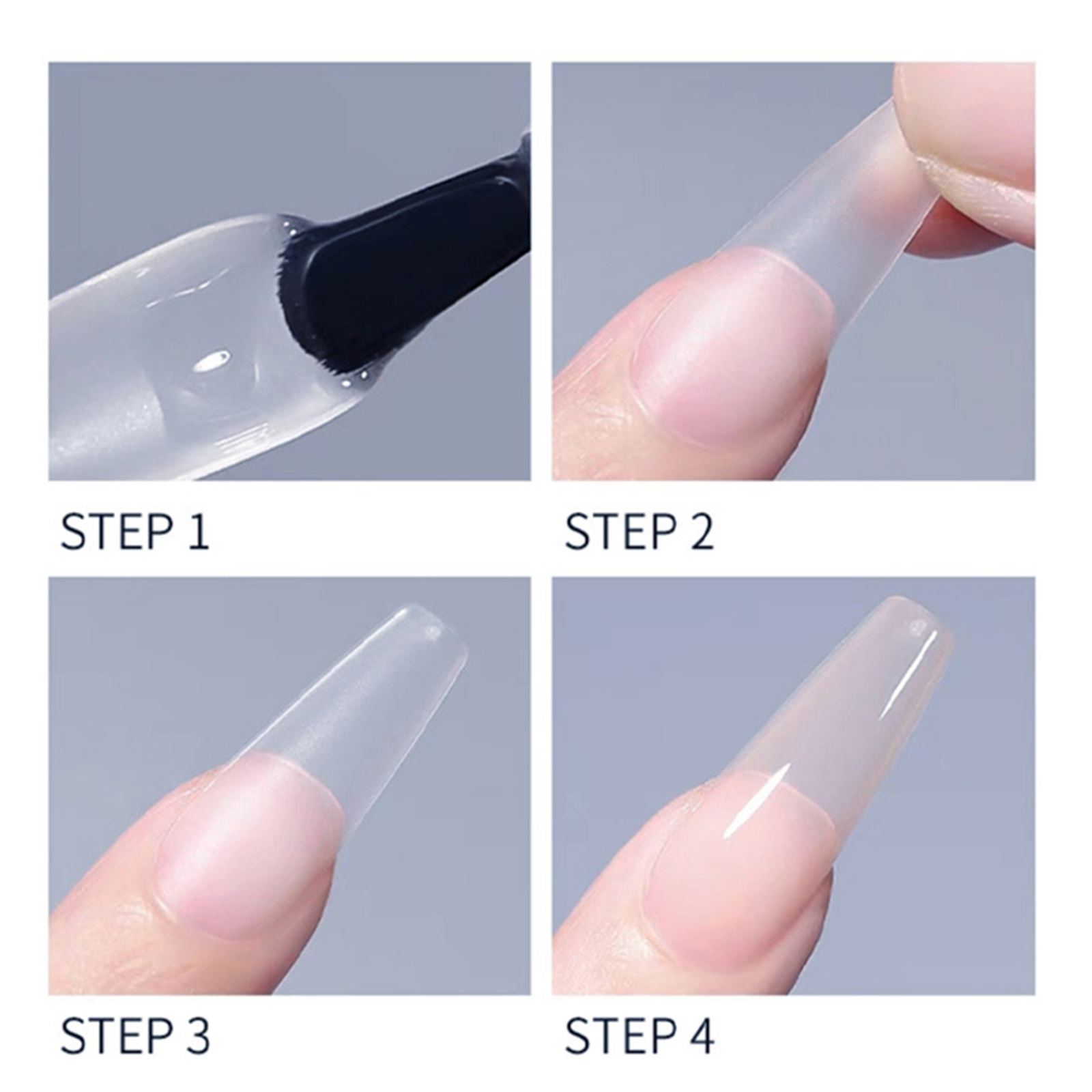 STEP 1

STEP 2

STEP 3

STEP 4