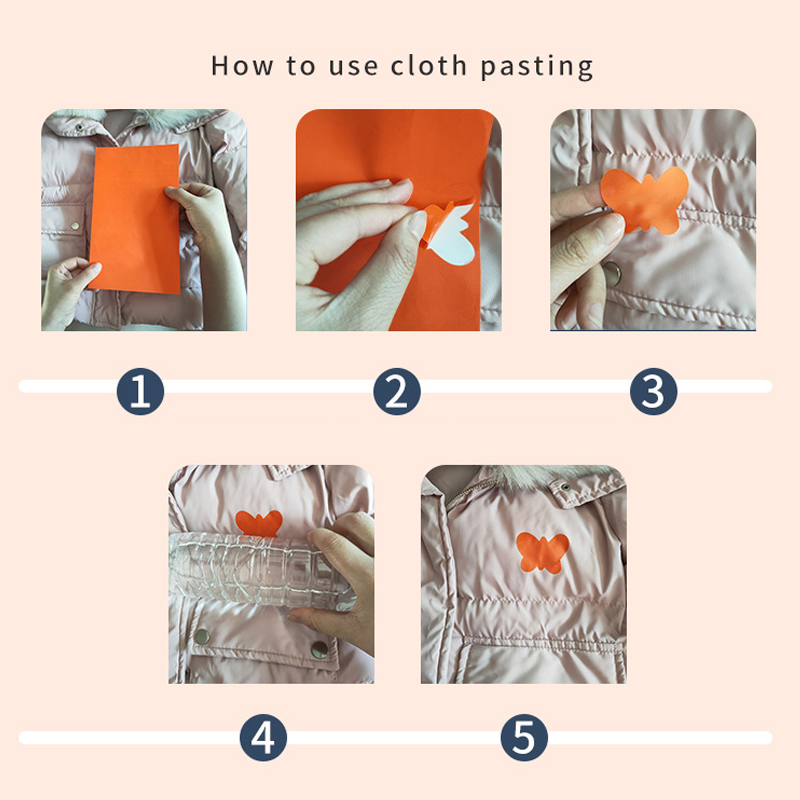 How to use cloth pasting

1

2

3

4

5