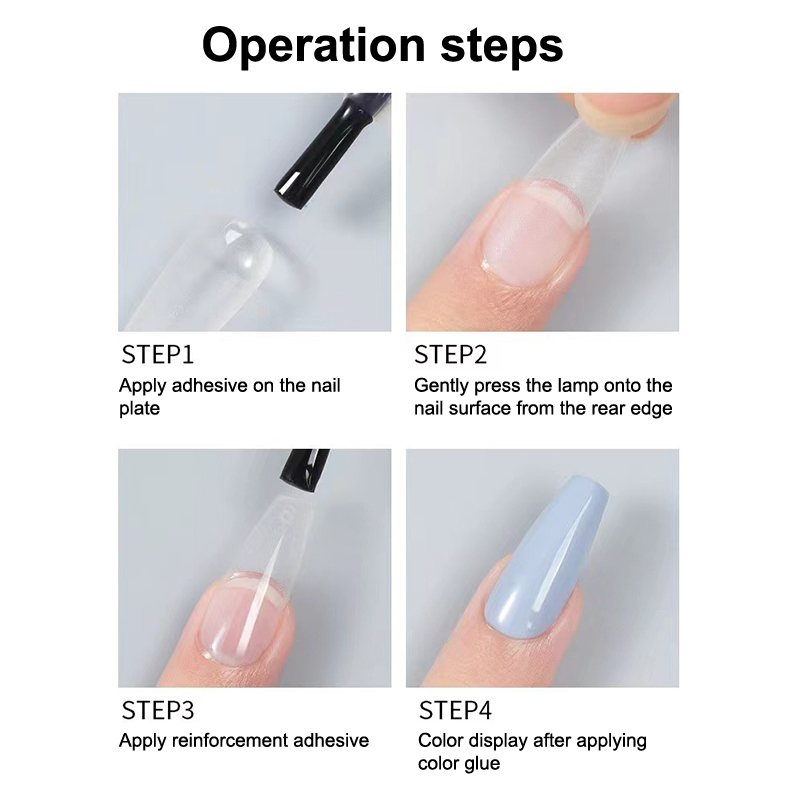 Operation steps

STEP1
Apply adhesive on the nail plate

STEP2
Gently press the lamp onto the nail surface from the rear edge

STEP3
Apply reinforcement adhesive

STEP4
Color display after applying color glue