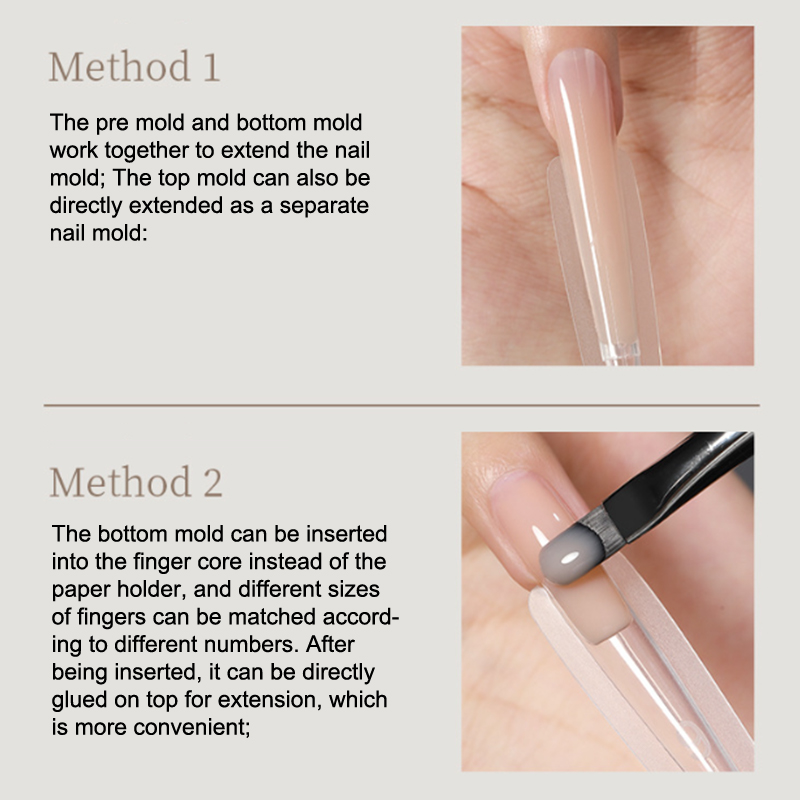 Method 1

The pre mold and bottom mold work together to extend the nail mold; The top mold can also be directly extended as a separate nail mold:

Method 2

The bottom mold can be inserted into the finger core instead of the paper holder, and different sizes of fingers can be matched according to different numbers. After being inserted, it can be directly glued on top for extension, which is more convenient;