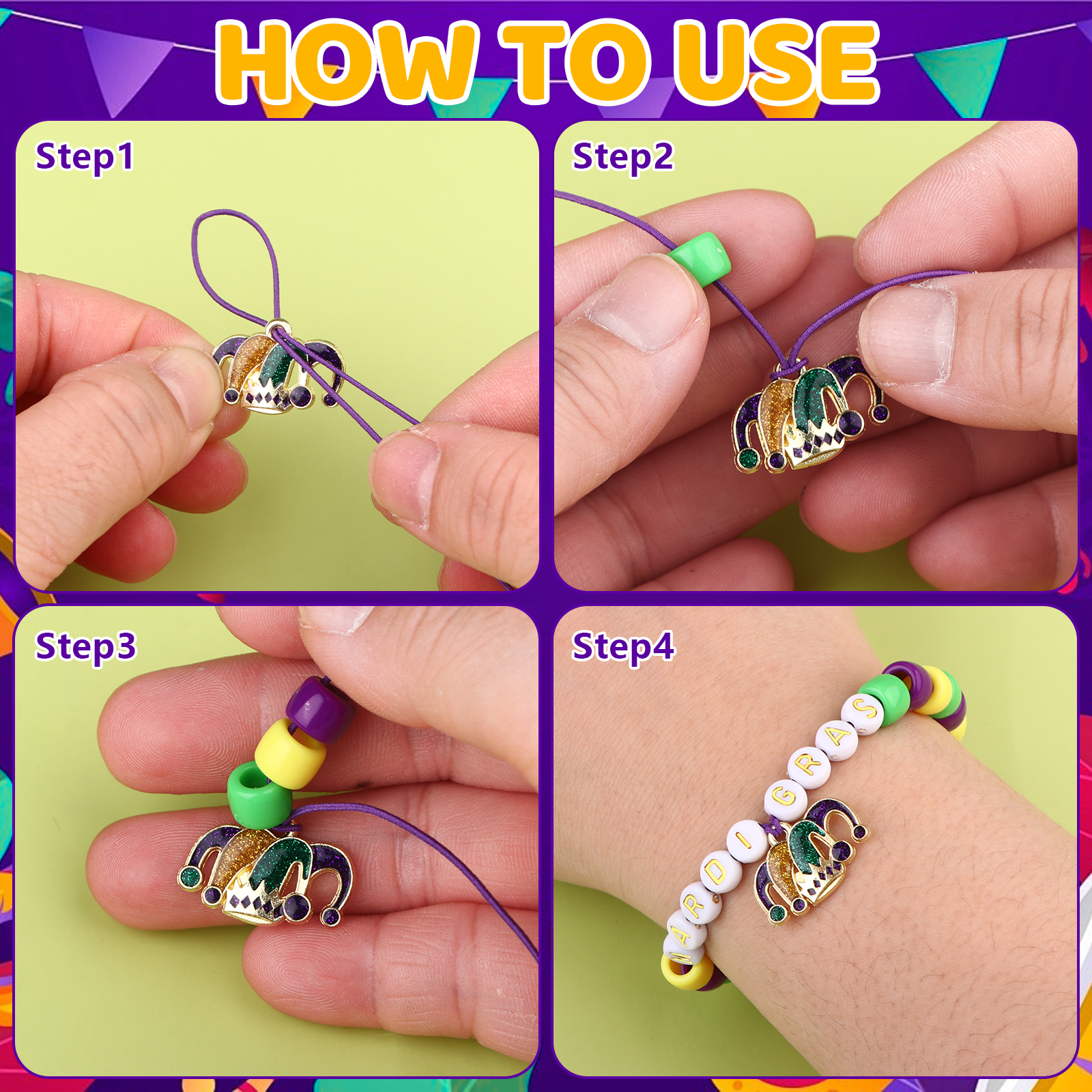 HOW TO USE

Step1

Step2

Step3

Step4

MARDIGRAS