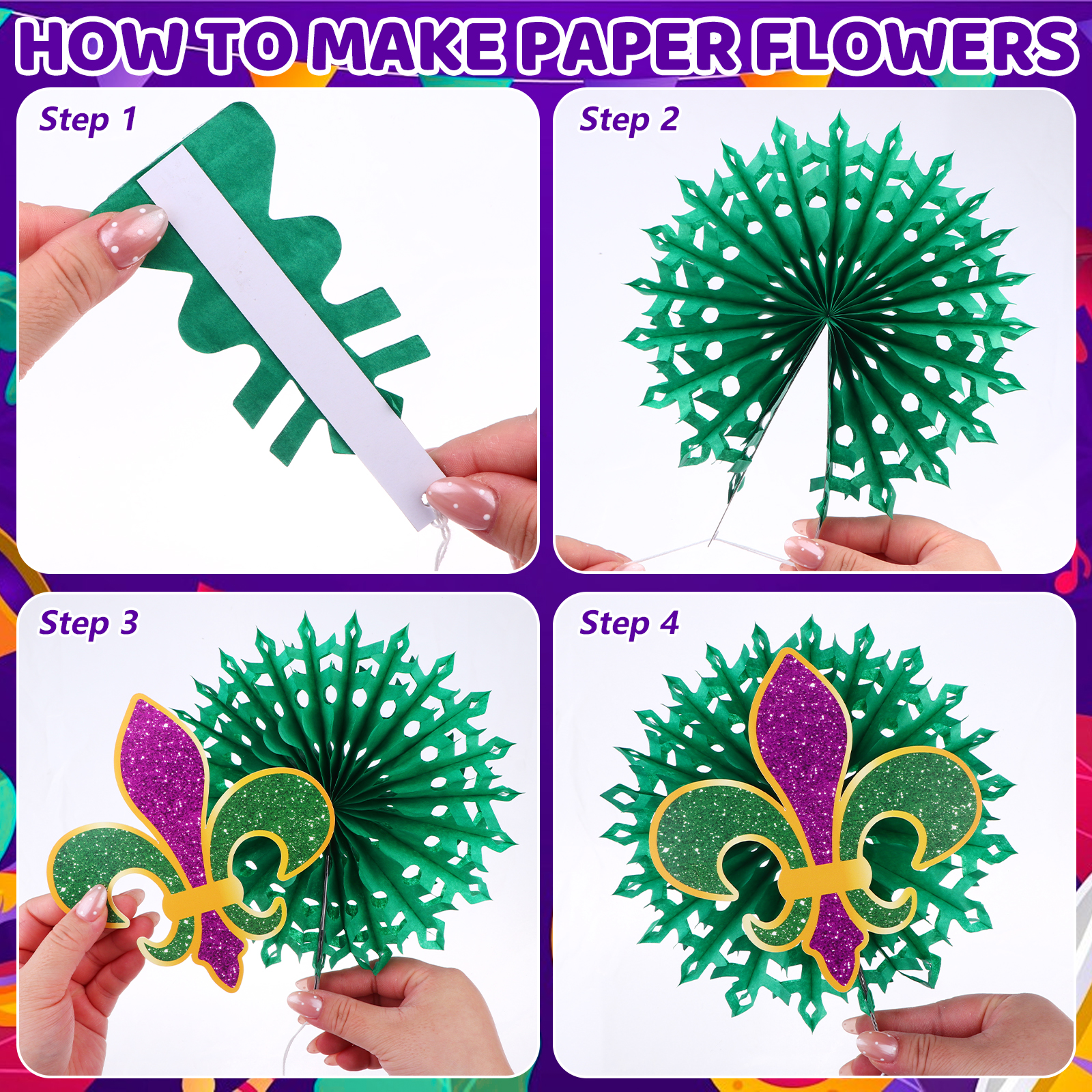 HOW TO MAKE PAPER FLOWERS

Step 1

Step 2

Step 3

Step 4