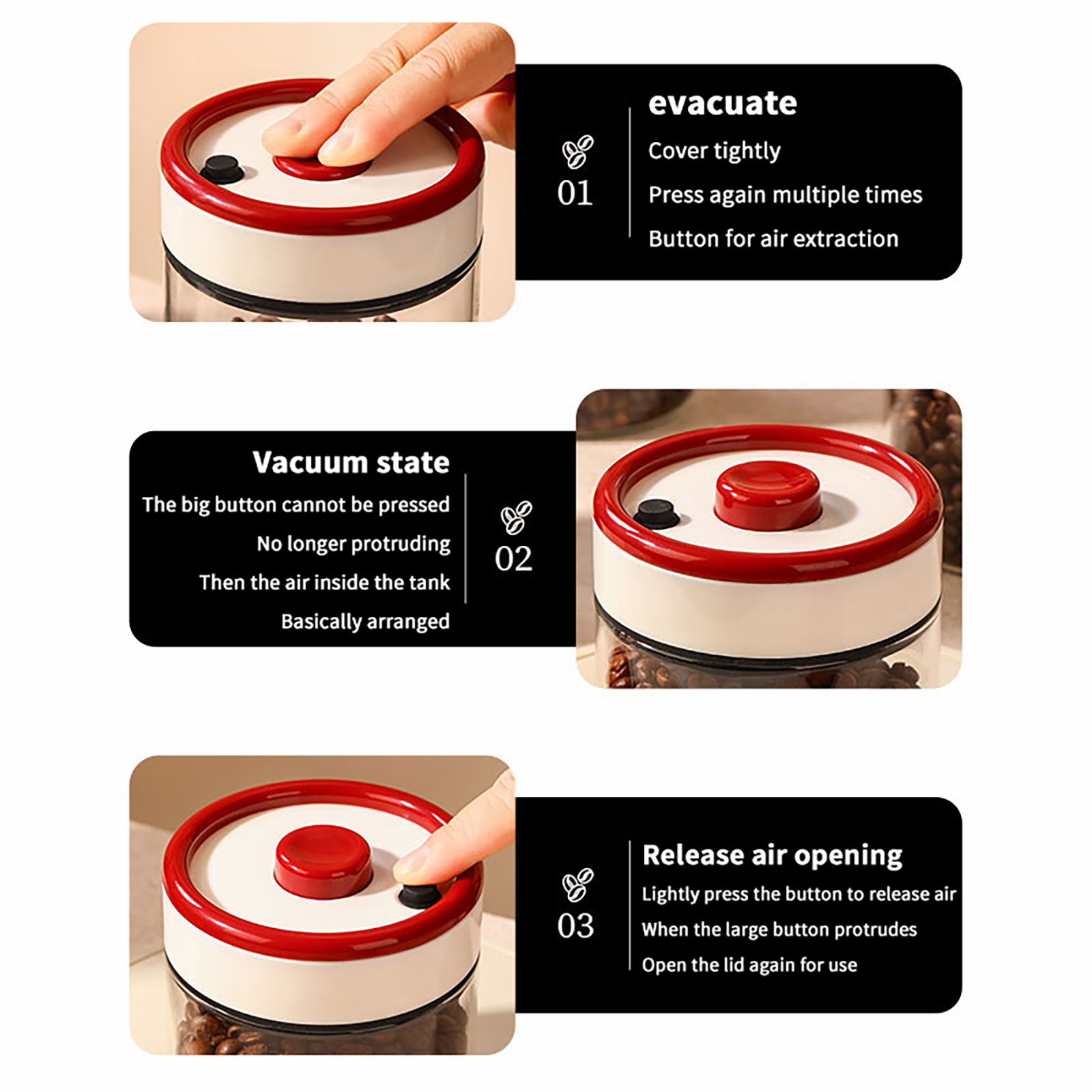 01

evacuate

Cover tightly

Press again multiple times

Button for air extraction

Vacuum state

The big button cannot be pressed

No longer protruding

Then the air inside the tank

Basically arranged

02

03

Release air opening

Lightly press the button to release air

When the large button protrudes

Open the lid again for use