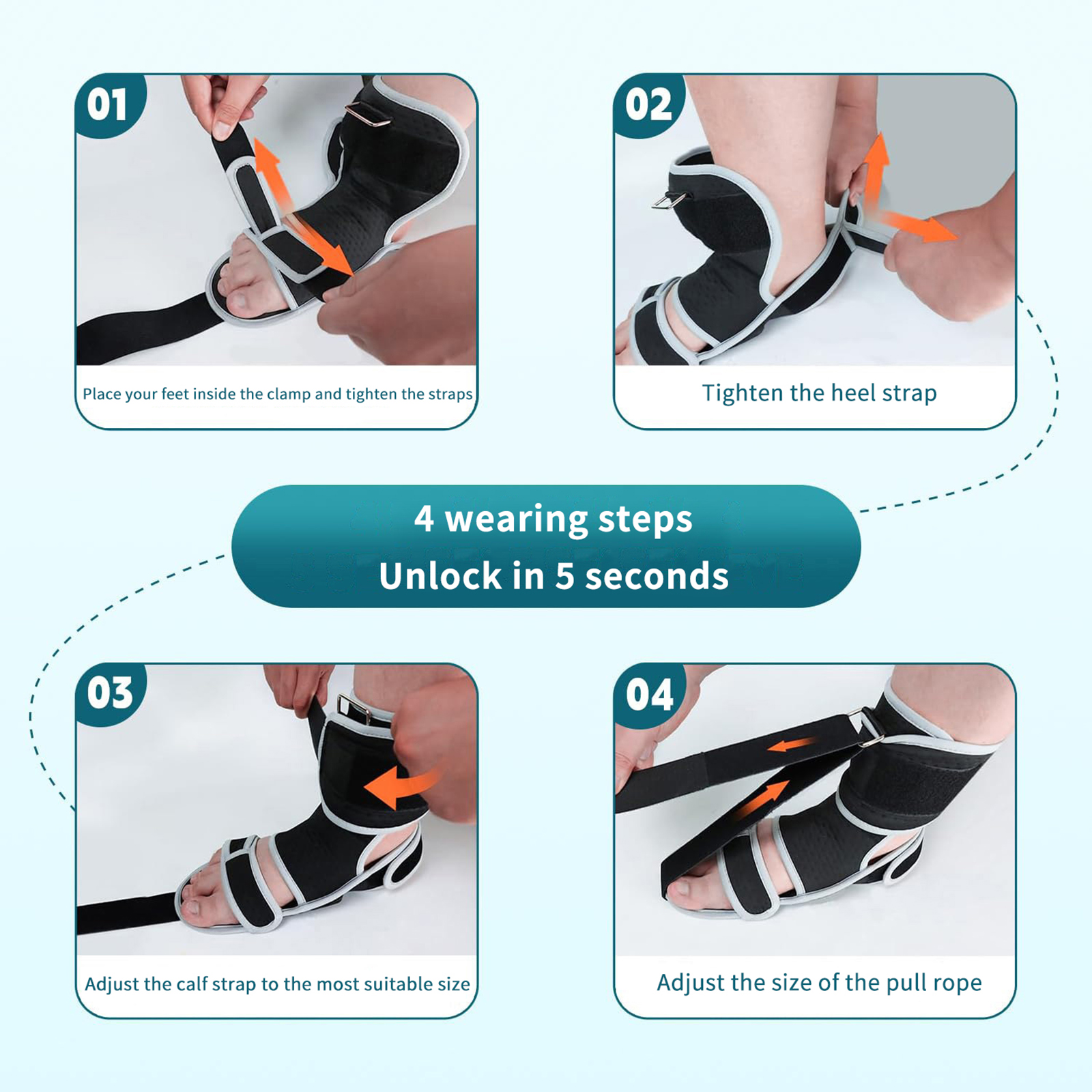 01

Place your feet inside the clamp and tighten the straps

02

Tighten the heel strap

4 wearing steps
Unlock in 5 seconds

03

Adjust the calf strap to the most suitable size

04

Adjust the size of the pull rope