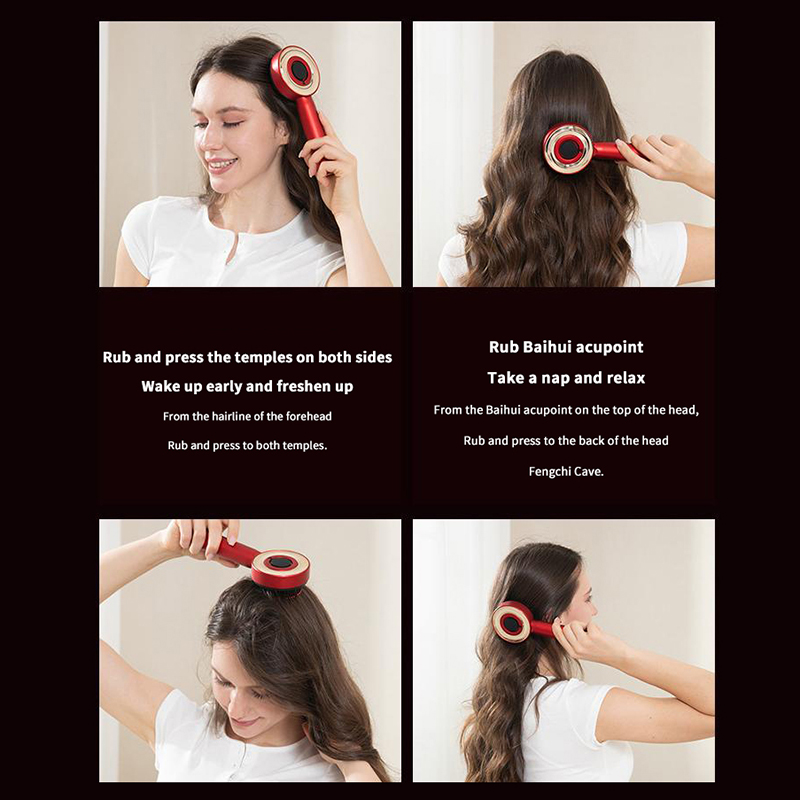 Rub and press the temples on both sides

Wake up early and freshen up

From the hairline of the forehead

Rub and press to both temples.

Rub Baihui acupoint

Take a nap and relax

From the Baihui acupoint on the top of the head,

Rub and press to the back of the head

Fengchi Cave.