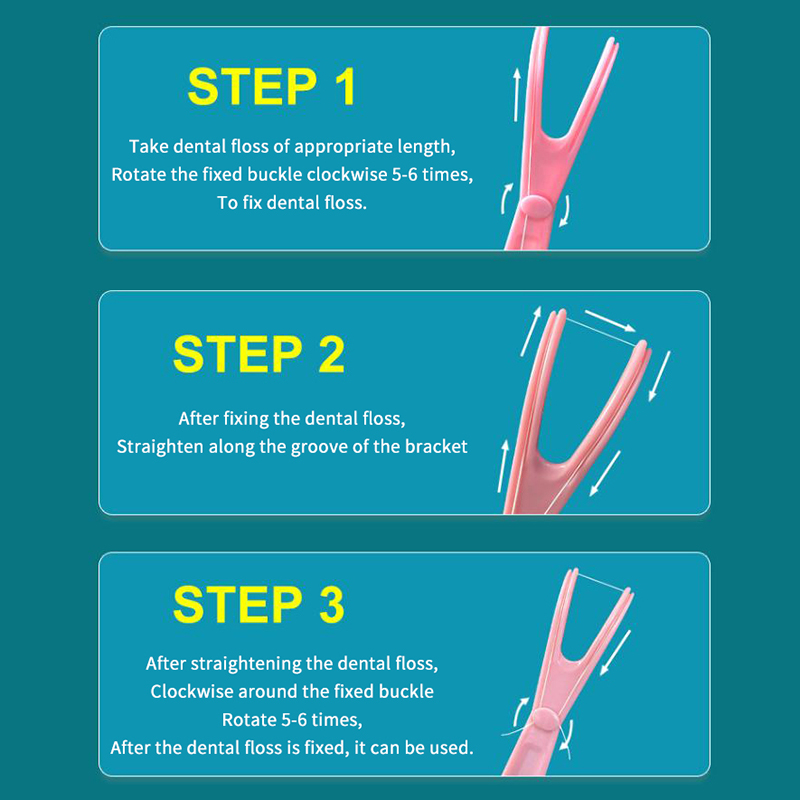 STEP 1

Take dental floss of appropriate length,
Rotate the fixed buckle clockwise 5-6 times,
To fix dental floss.

STEP 2

After fixing the dental floss,
Straighten along the groove of the bracket

STEP 3

After straightening the dental floss,
Clockwise around the fixed buckle
Rotate 5-6 times,
After the dental floss is fixed, it can be used.